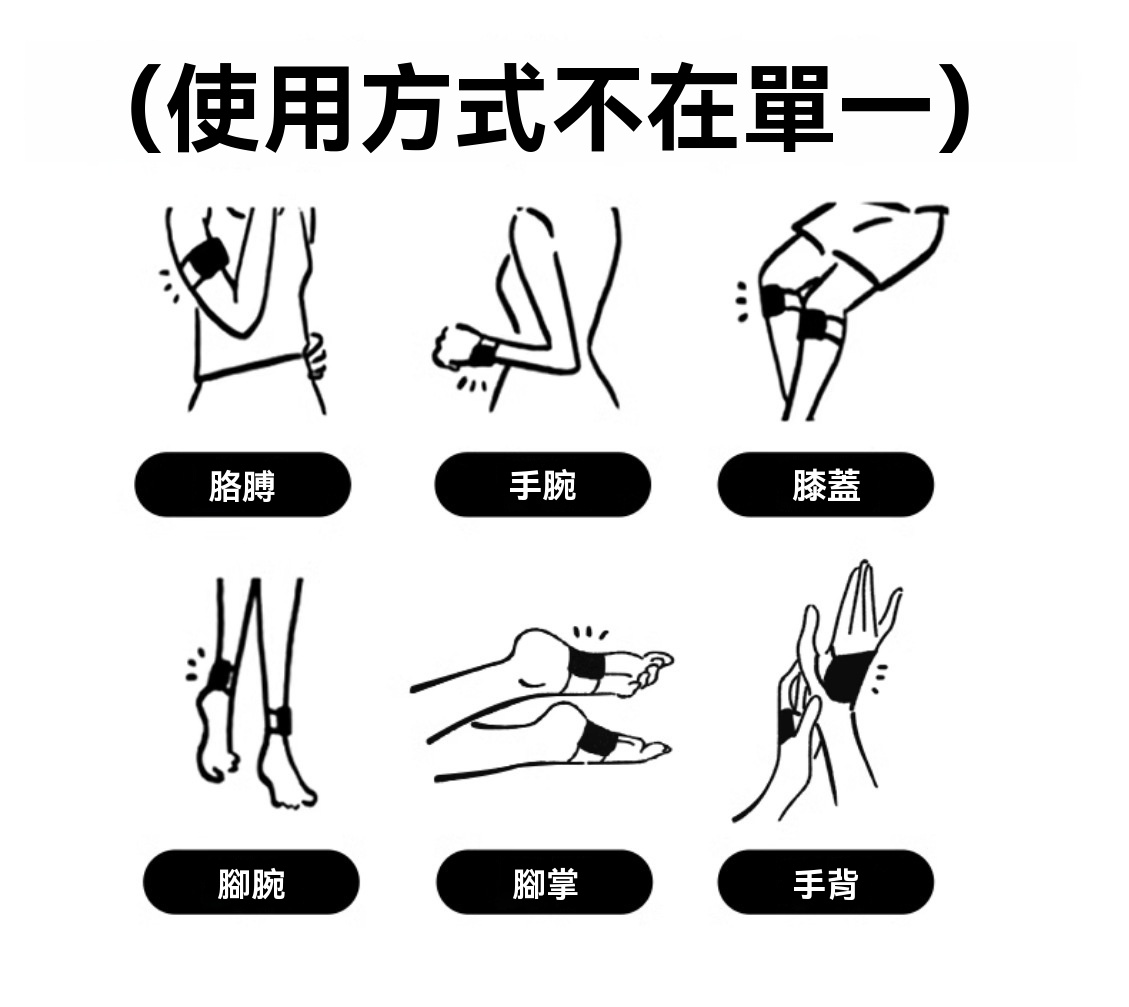 (使用方式不在單一)

胳膊

手腕

膝蓋

腳腕

腳掌

手背