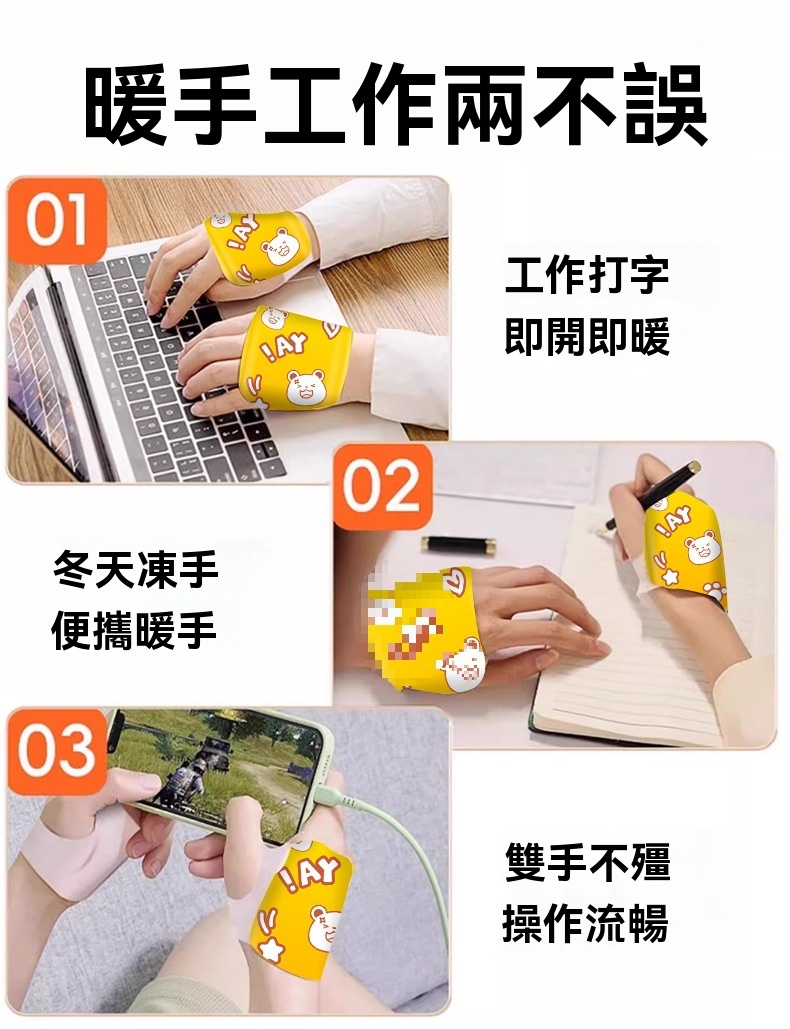 暖手工作兩不誤

01

!AY

!AY

工作打字
即開即暖

02

!AY

冬天凍手
便攜暖手

03

!AY

雙手不殭
操作流暢