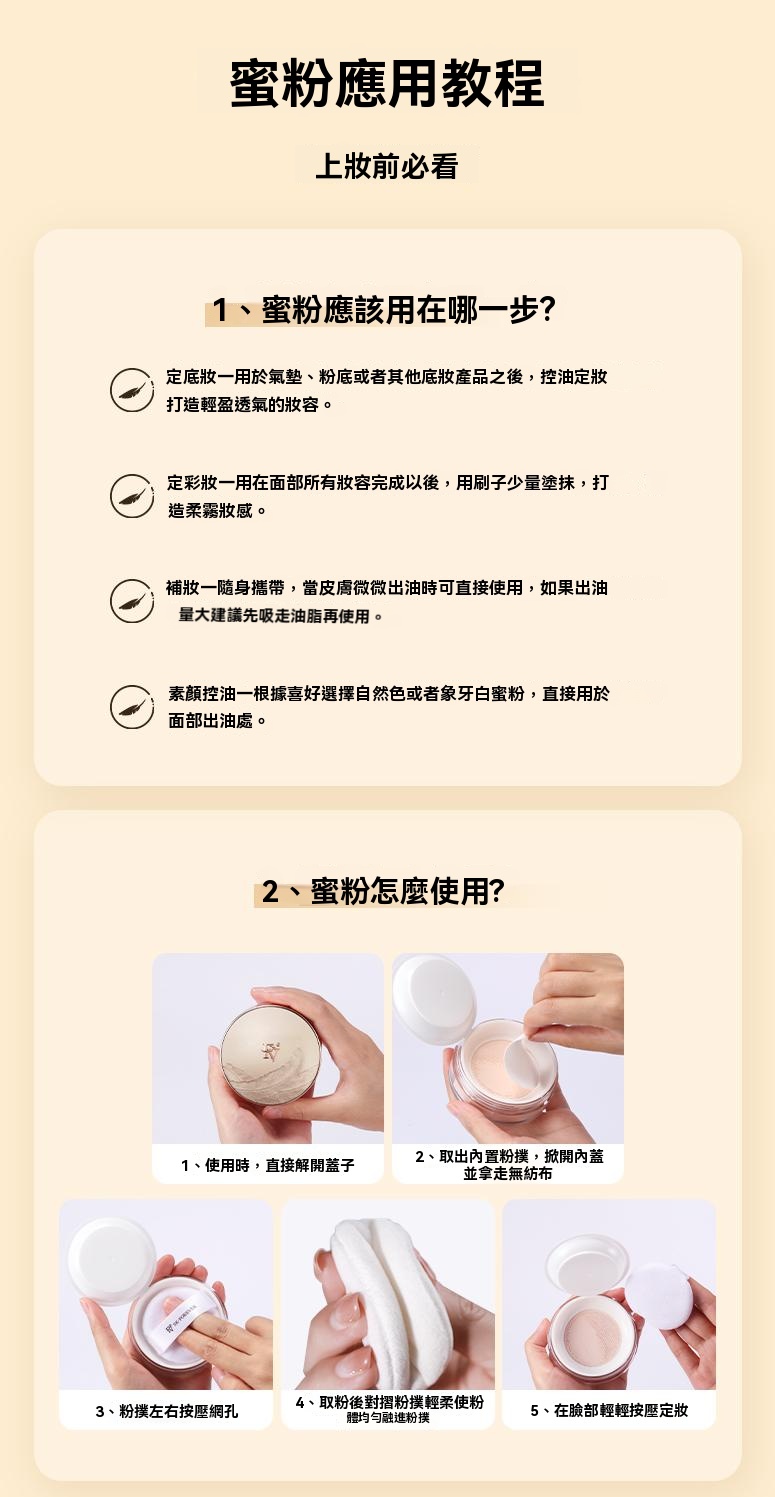 蜜粉應用教程

上妝前必看

1、蜜粉應該用在哪一步?

定底妝一用於氣墊、粉底或者其他底妝產品之後，控油定妝打造輕盈透氣的妝容。

定彩妝一用在面部所有妝容完成以後，用刷子少量塗抹，打造柔霧妝感。

補妝一隨身攜帶，當皮膚微微出油時可直接使用，如果出油量大建議先吸走油脂再使用。

素顏控油一根據喜好選擇自然色或者象牙白蜜粉，直接用於面部出油處。

2、蜜粉怎麼使用?

1、使用時，直接解開蓋子

2、取出內置粉撲，掀開內蓋並拿走無紡布

3、粉撲左右按壓網孔

4、取粉後對摺粉撲輕柔使粉體均勻融進粉撲

5、在臉部輕輕按壓定妝