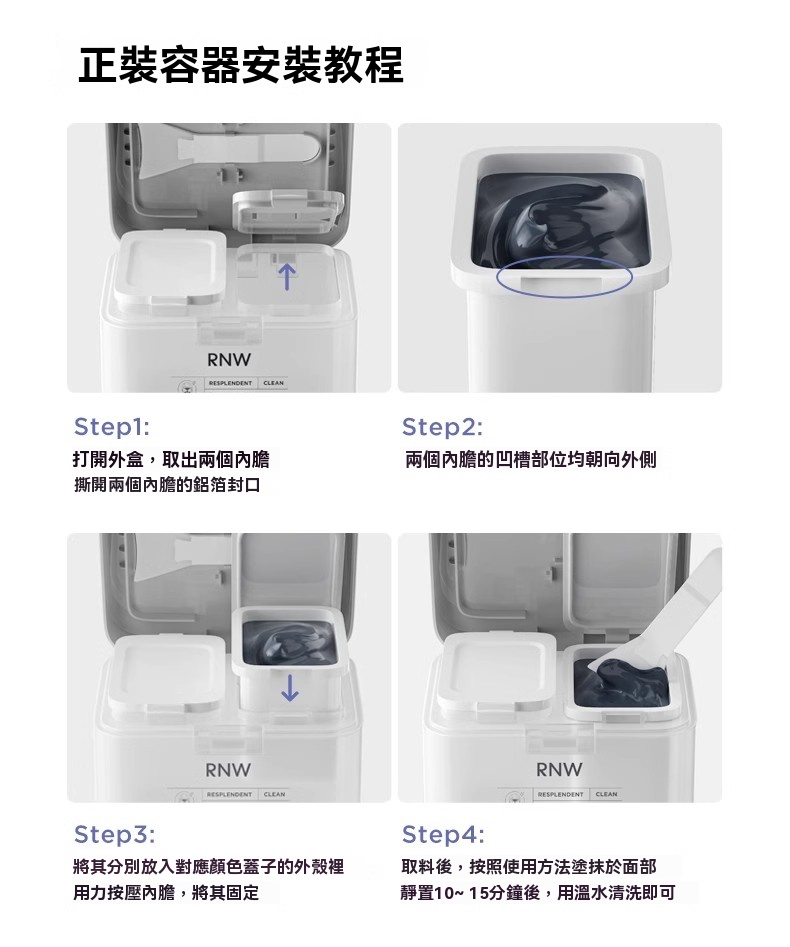 正裝容器安裝教程

RNW
RESPLENDENT CLEAN

Step1:
打開外盒，取出兩個內膽
撕開兩個內膽的鋁箔封口

Step2:
兩個內膽的凹槽部位均朝向外側

RNW
RESPLENDENT CLEAN

Step3:
將其分別放入對應顏色蓋子的外殼裡
用力按壓內膽，將其固定

RNW
RESPLENDENT CLEAN

Step4:
取料後，按照使用方法塗抹於面部
靜置10~ 15分鐘後，用溫水清洗即可