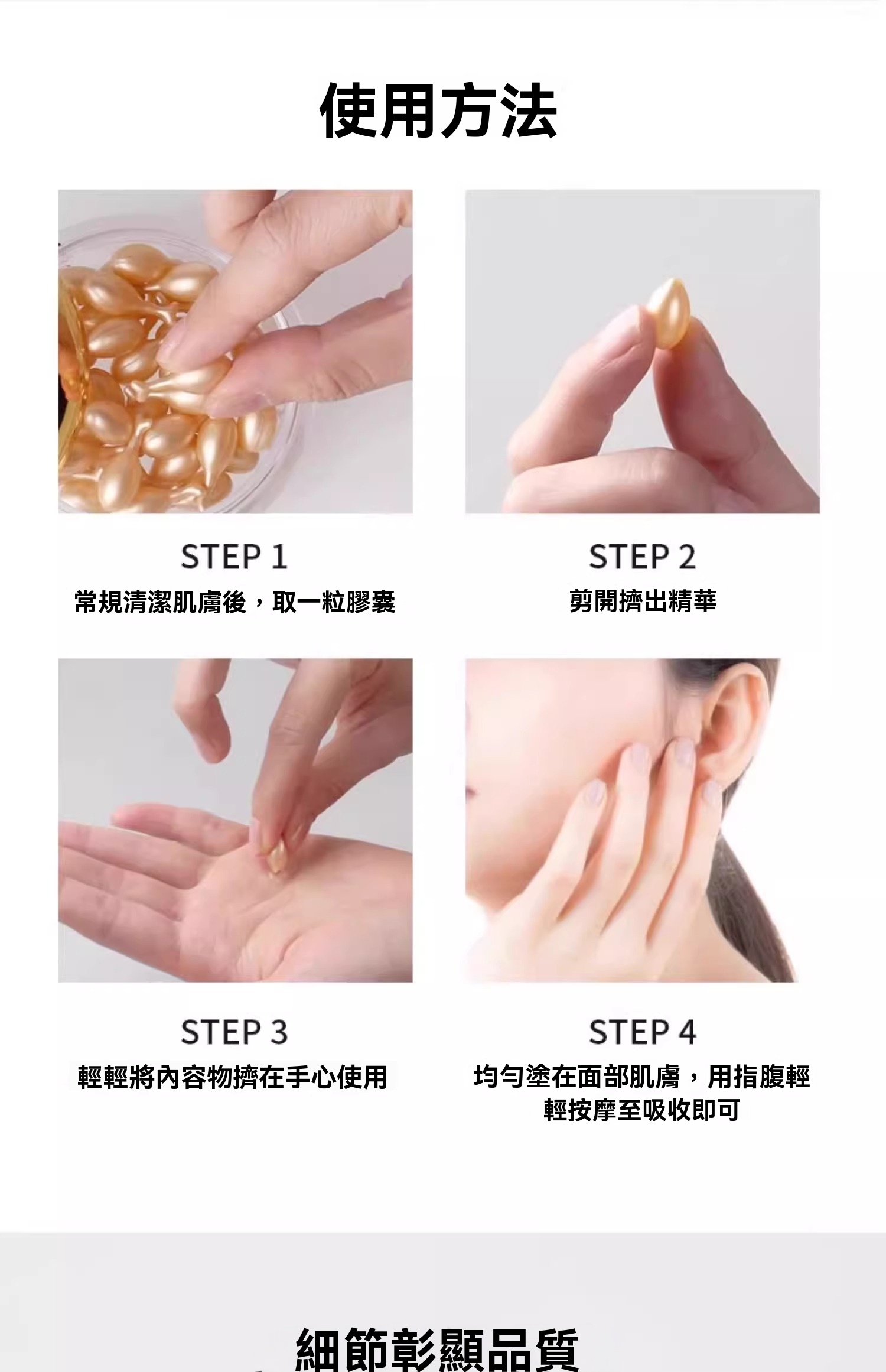 使用方法

STEP 1
常規清潔肌膚後，取一粒膠囊

STEP 2
剪開擠出精華

STEP 3
輕輕將內容物擠在手心使用

STEP 4
均勻塗在面部肌膚，用指腹輕輕按摩至吸收即可

細節彰顯品質