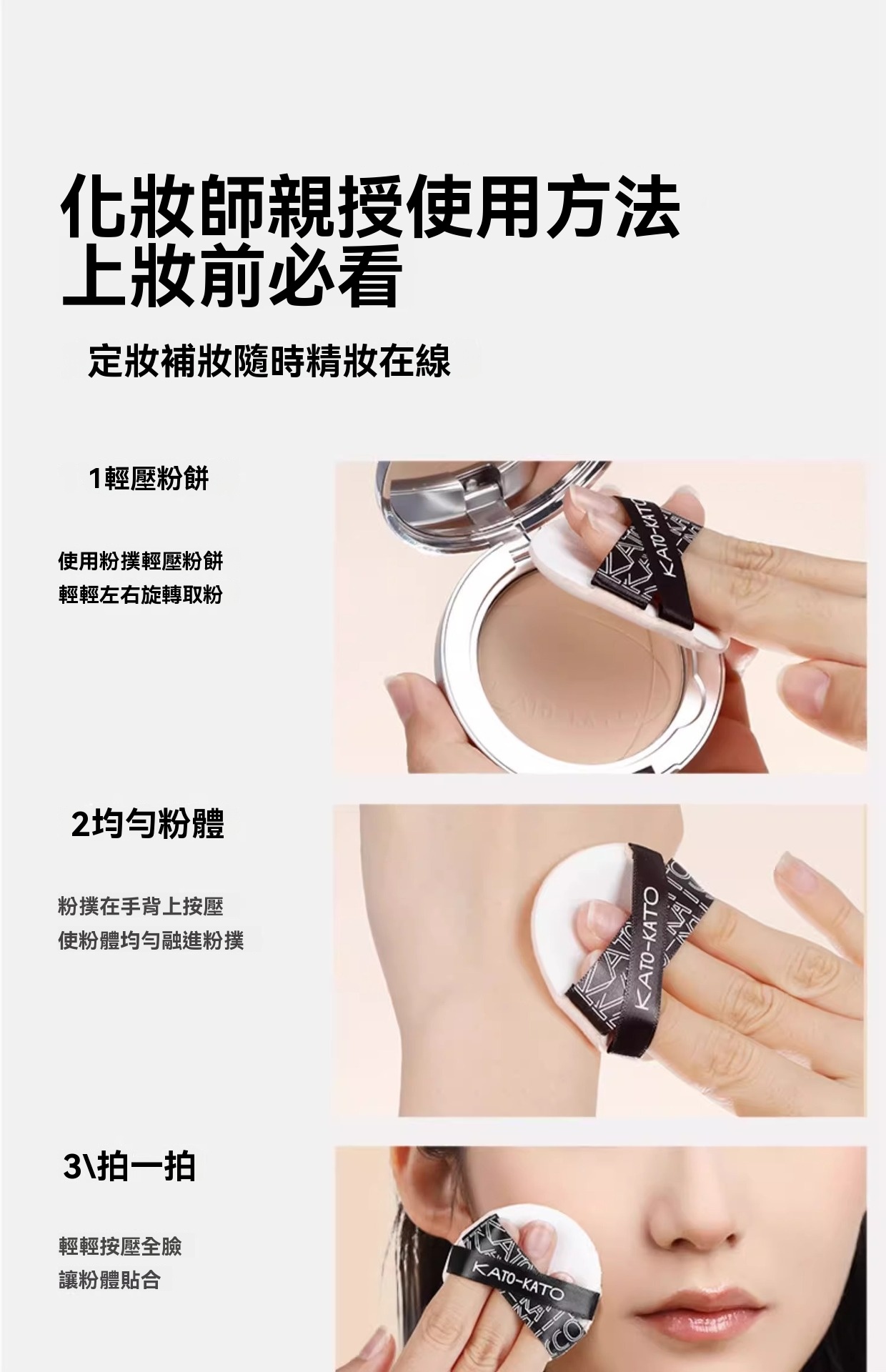 化妝師親授使用方法
上妝前必看

定妝補妝隨時精妝在線

1輕壓粉餅

使用粉撲輕壓粉餅
輕輕左右旋轉取粉

KATO-KATO

2均勻粉體

粉撲在手背上按壓
使粉體均勻融進粉撲

KATO-KATO

3\拍一拍

輕輕按壓全臉
讓粉體貼合

KATO-KATO