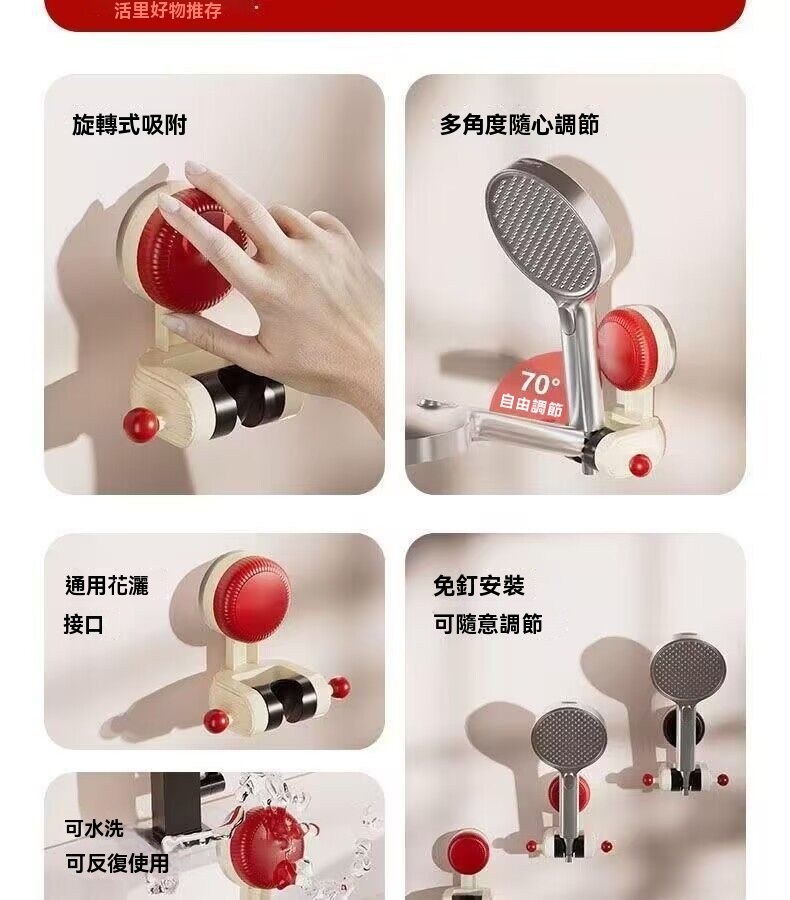 活里好物推存

旋轉式吸附

多角度隨心調節

70°
自由調節

通用花灑
接口

免釘安裝
可隨意調節

可水洗
可反復使用