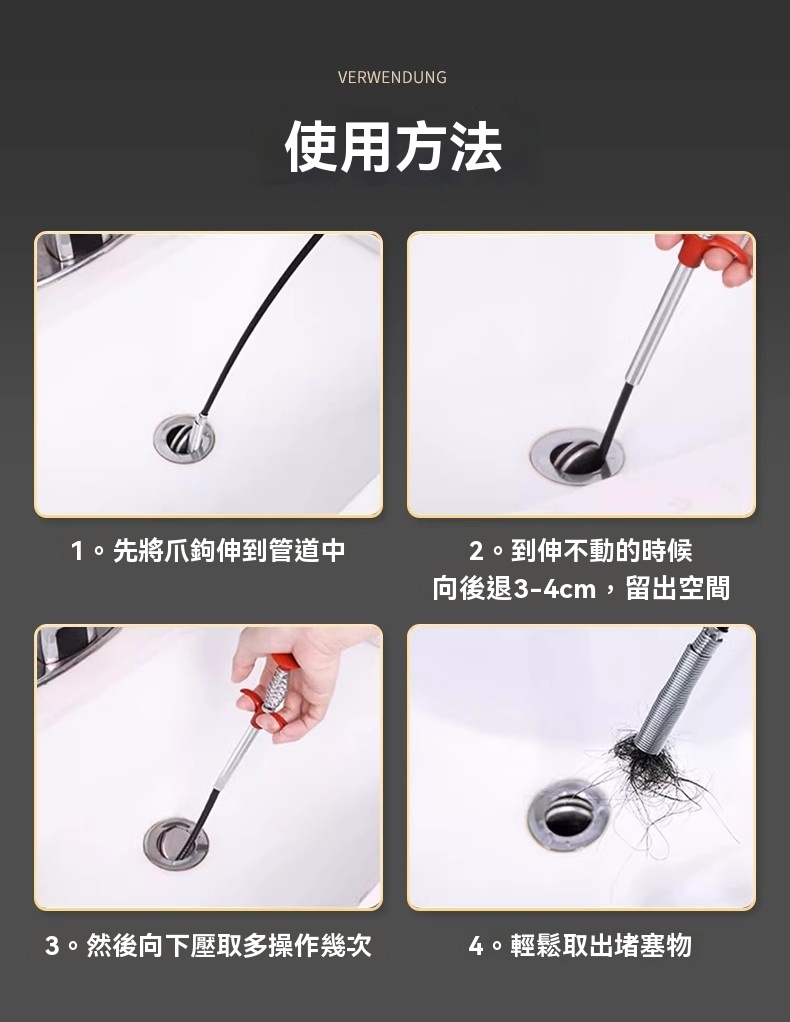 VERWENDUNG

使用方法

1。先將爪鉤伸到管道中

2。到伸不動的時候
向後退3-4cm，留出空間

3。然後向下壓取多操作幾次

4。輕鬆取出堵塞物