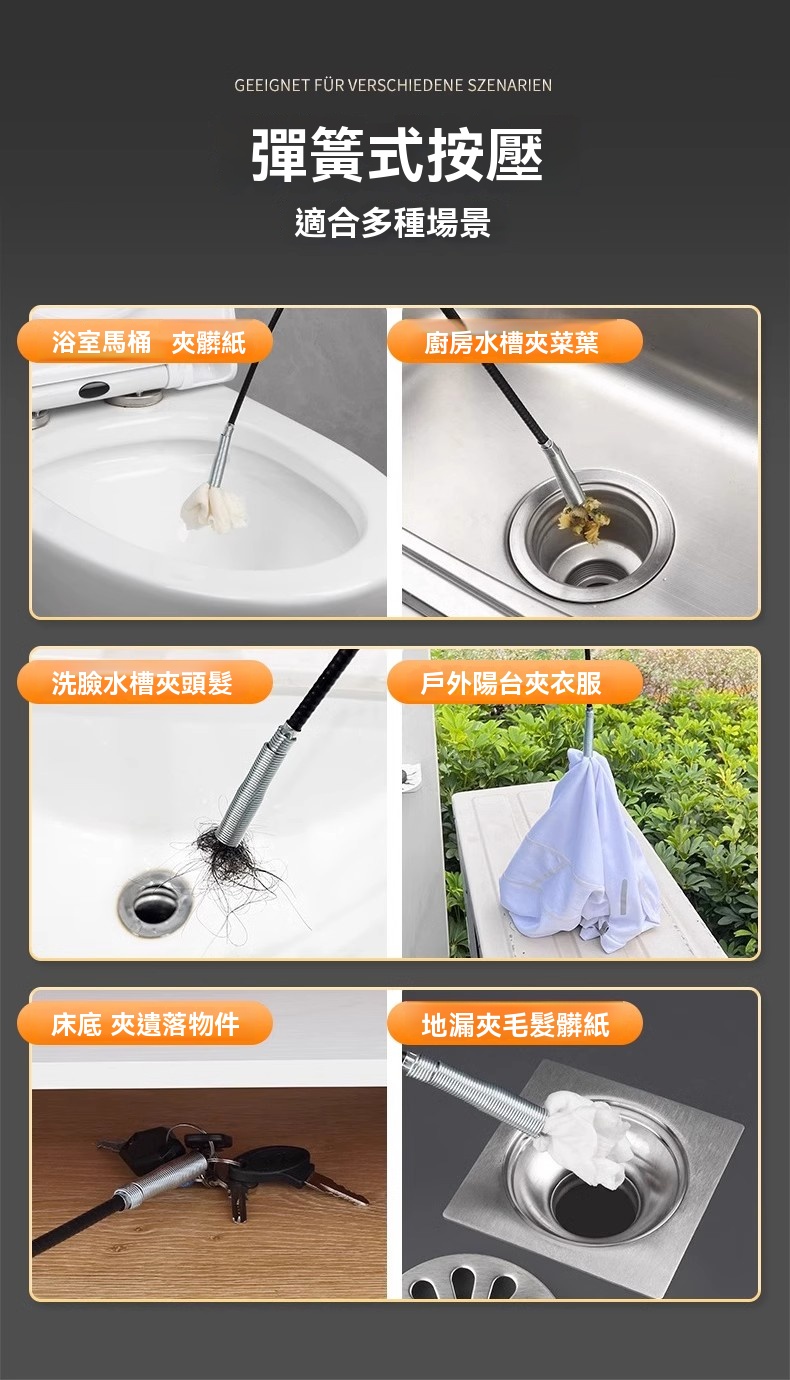 GEEIGNET FÜR VERSCHIEDENE SZENARIEN

彈簧式按壓

適合多種場景

浴室馬桶　夾髒紙

廚房水槽夾菜葉

洗臉水槽夾頭髮

戶外陽台夾衣服

床底 夾遺落物件

地漏夾毛髮髒紙