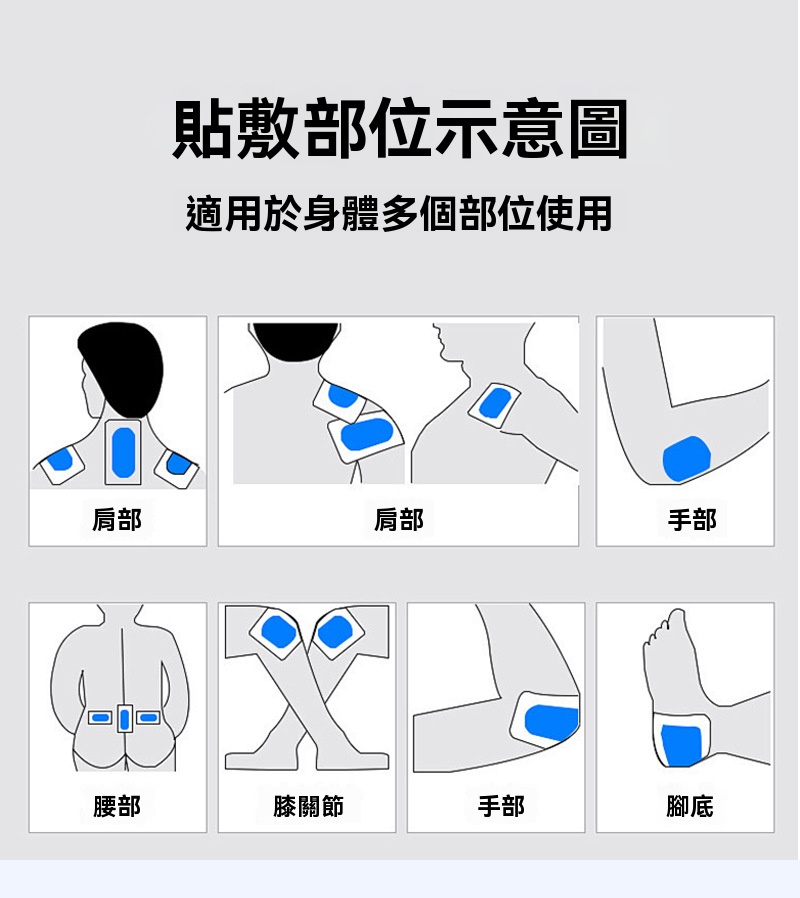 貼敷部位示意圖

適用於身體多個部位使用

肩部

肩部

手部

腰部

膝關節

手部

腳底