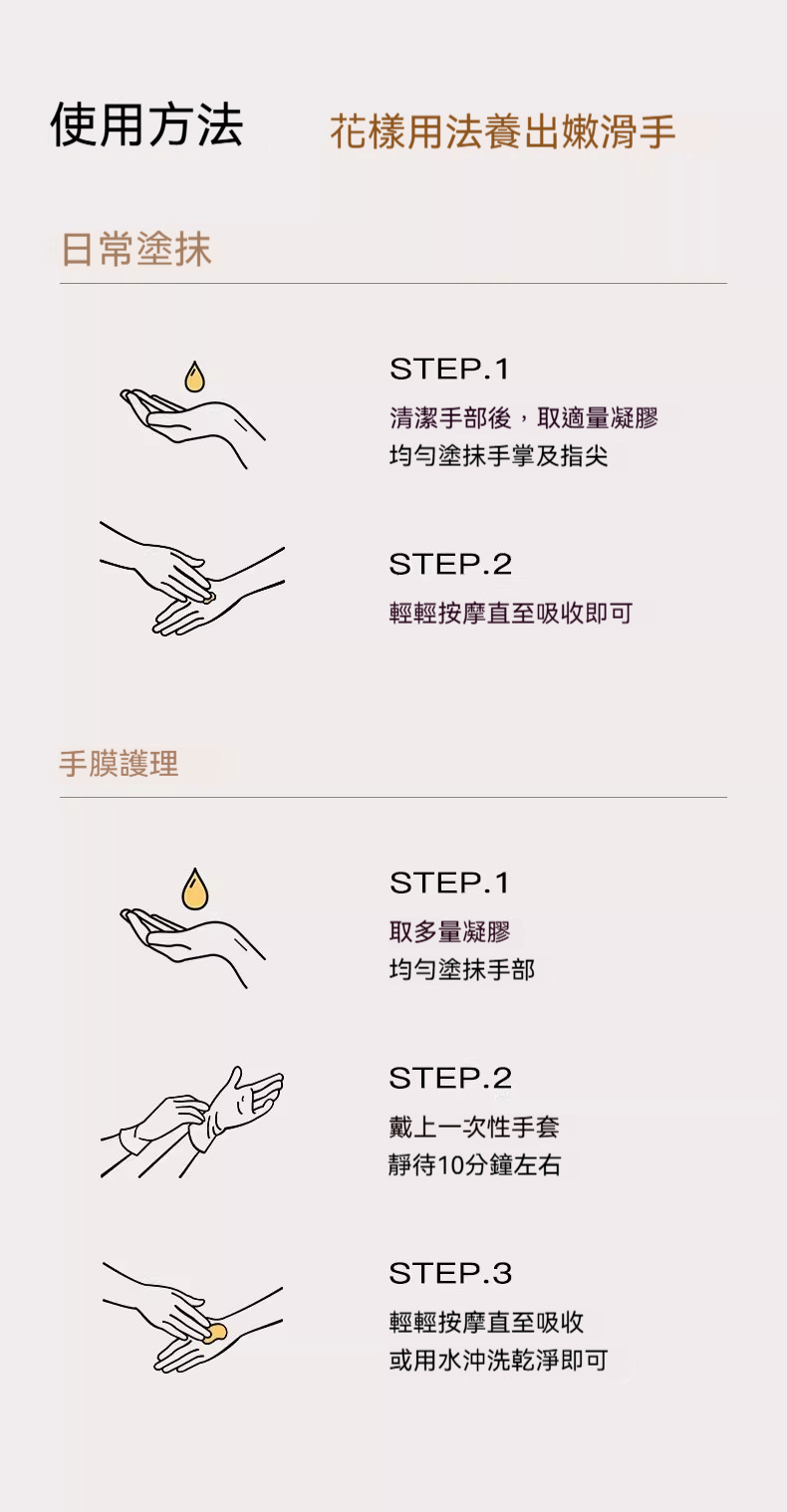 使用方法 花樣用法養出嫩滑手

日常塗抹

STEP.1
清潔手部後，取適量凝膠
均勻塗抹手掌及指尖

STEP.2
輕輕按摩直至吸收即可

手膜護理

STEP.1
取多量凝膠
均勻塗抹手部

STEP.2
戴上一次性手套
靜待10分鐘左右

STEP.3
輕輕按摩直至吸收
或用水沖洗乾淨即可