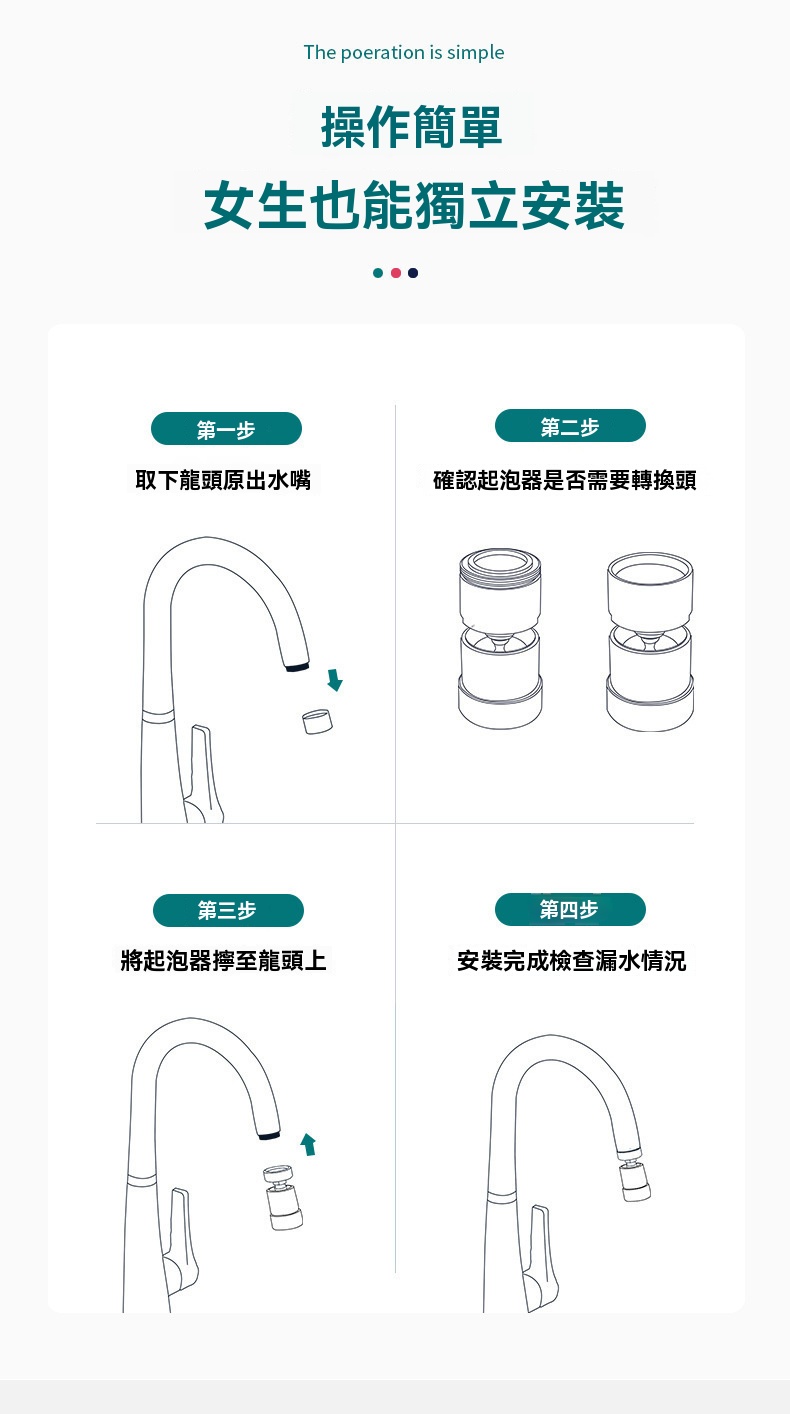 The poeration is simple

操作簡單
女生也能獨立安裝

第一步
取下龍頭原出水嘴

第二步
確認起泡器是否需要轉換頭

第三步
將起泡器擰至龍頭上

第四步
安裝完成檢查漏水情況