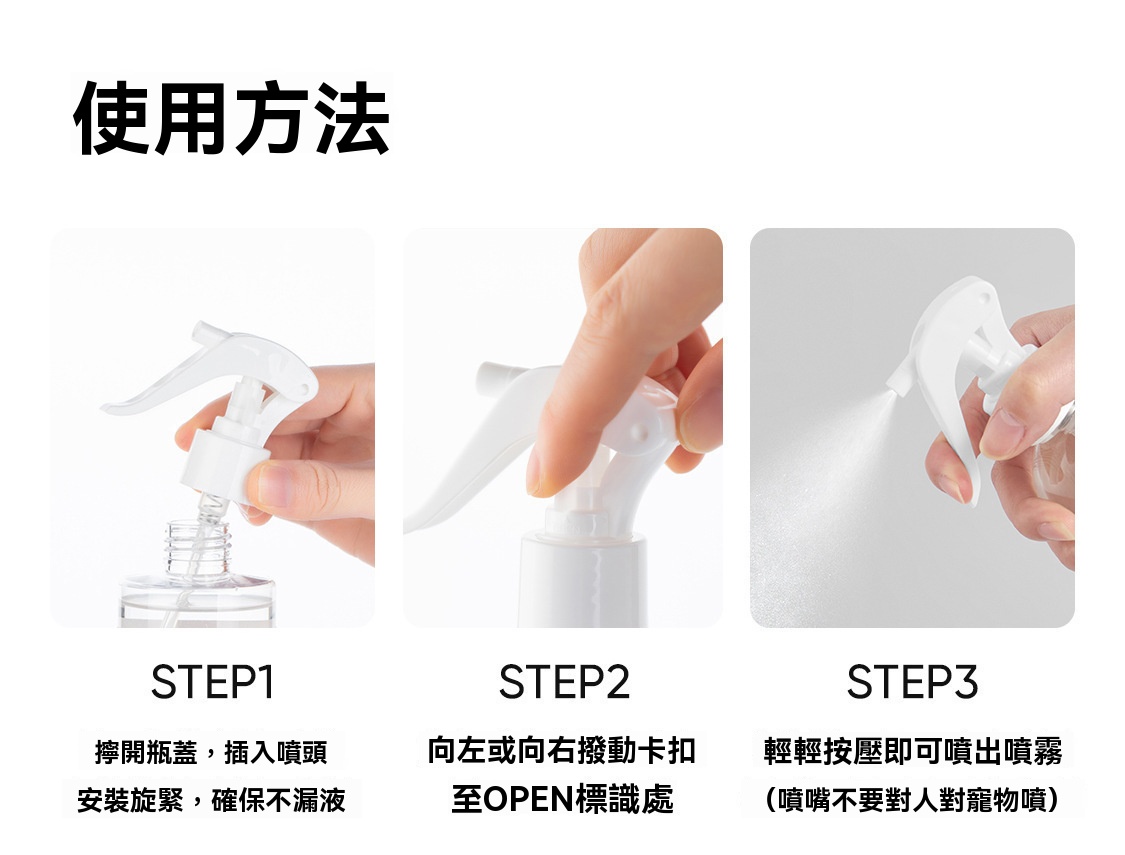 使用方法

STEP1

擰開瓶蓋，插入噴頭
安裝旋緊，確保不漏液

STEP2

向左或向右撥動卡扣
至OPEN標識處

STEP3

輕輕按壓即可噴出噴霧
(噴嘴不要對人對寵物噴)