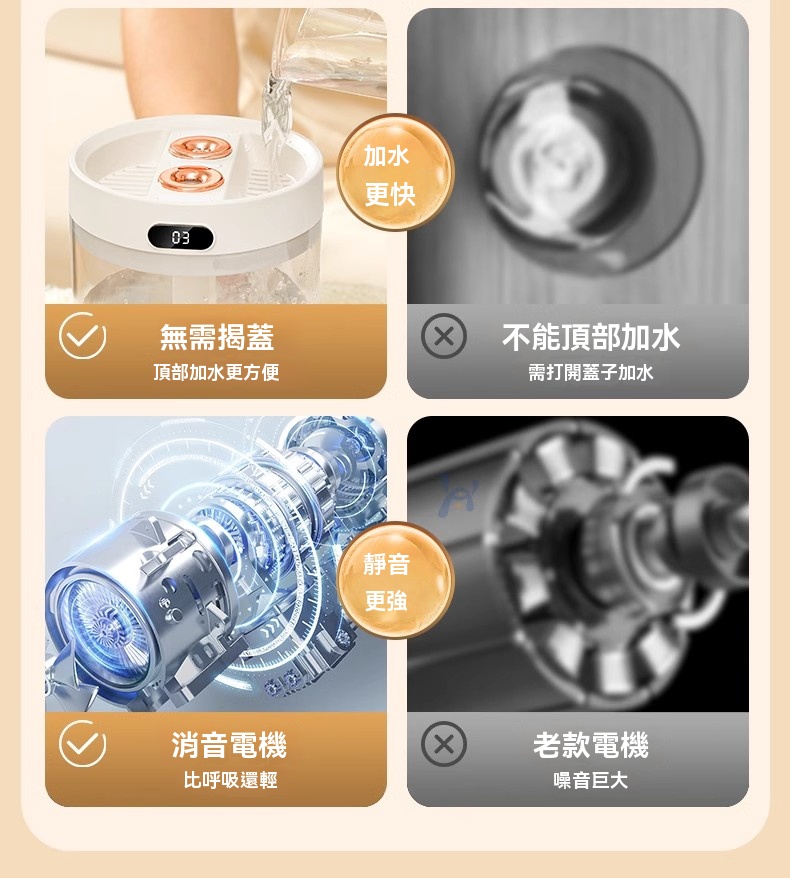 03

加水
更快

無需揭蓋
頂部加水更方便

不能頂部加水
需打開蓋子加水

靜音
更強

消音電機
比呼吸還輕

老款電機
噪音巨大