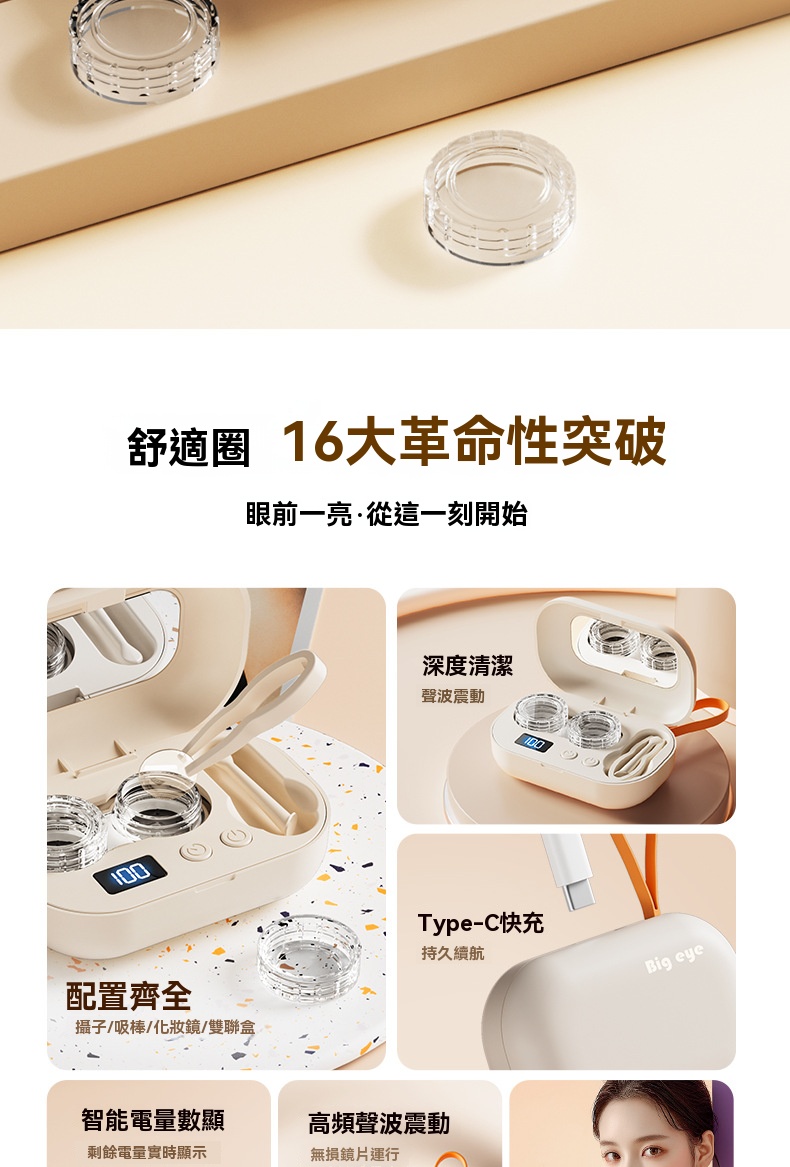 舒適圈 16大革命性突破

眼前一亮·從這一刻開始

100

配置齊全
攝子/吸棒/化妝鏡/雙聯盒

深度清潔
聲波震動

100

Type-C快充
持久續航

Big eye

智能電量數顯
剩餘電量實時顯示

高頻聲波震動
無損鏡片運行