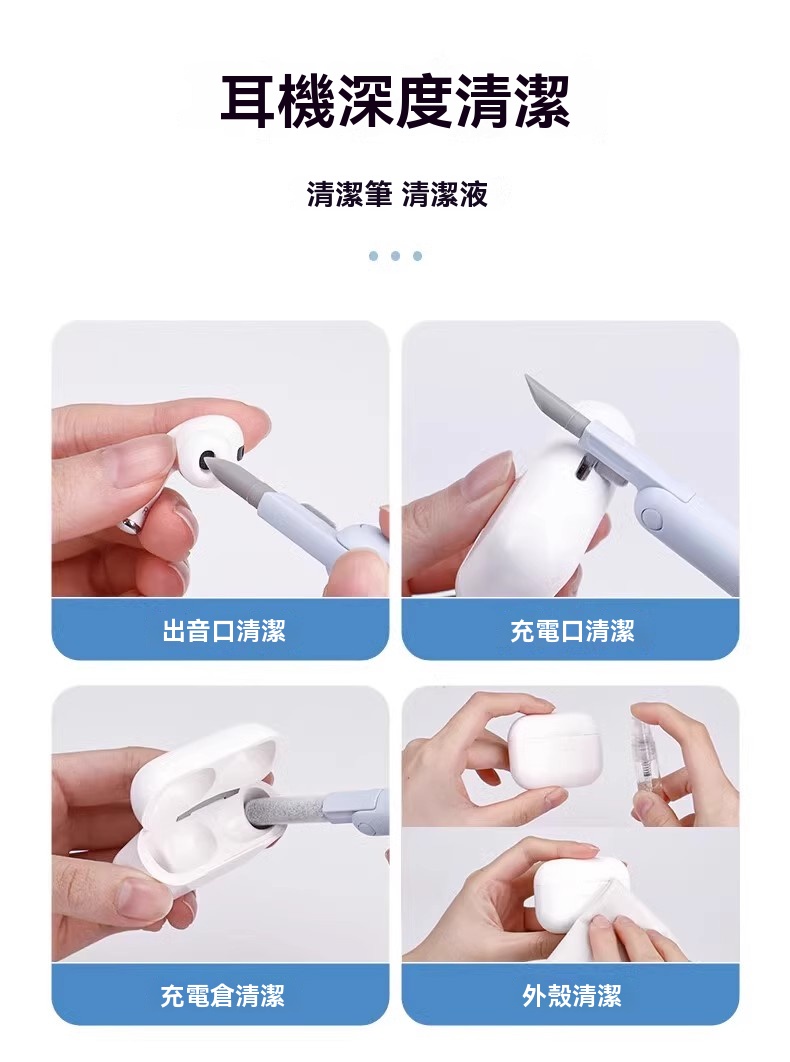 耳機深度清潔

清潔筆 清潔液

出音口清潔

充電口清潔

充電倉清潔

外殼清潔