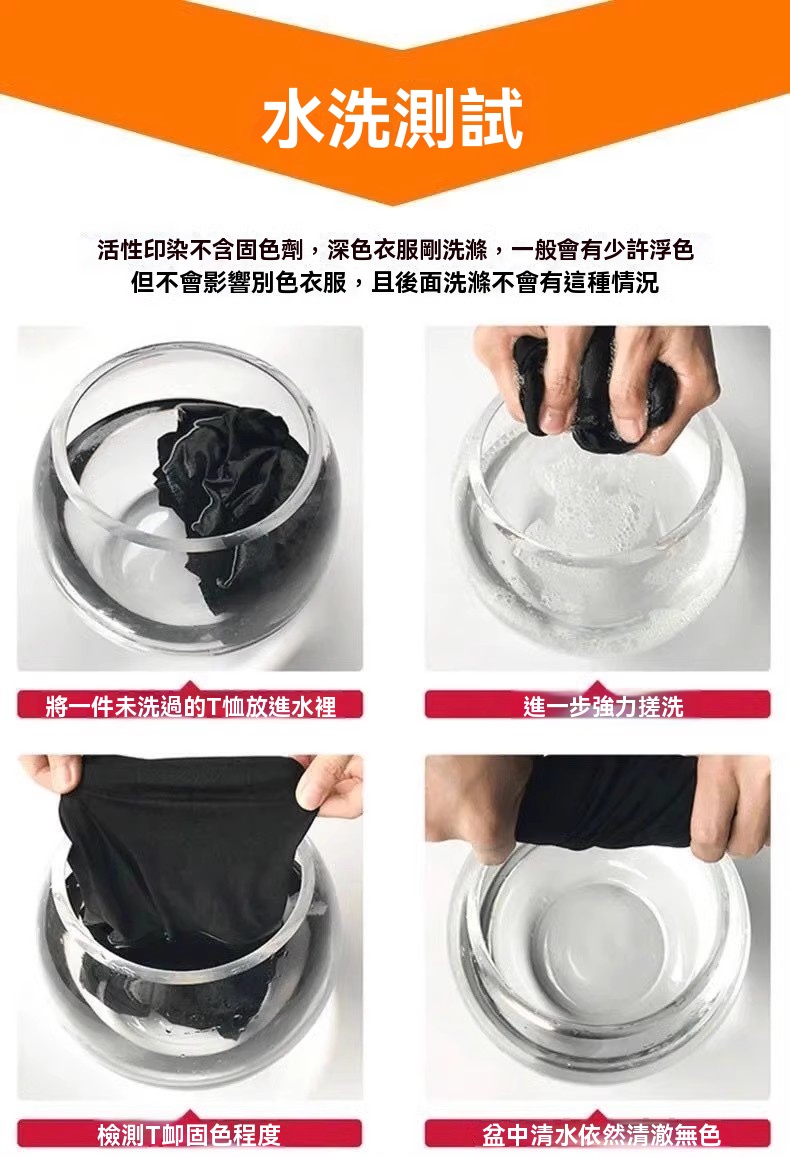 水洗測試

活性印染不含固色劑，深色衣服剛洗滌，一般會有少許浮色
但不會影響別色衣服，且後面洗滌不會有這種情況

將一件未洗過的T恤放進水裡

進一步強力搓洗

檢測T卹固色程度

盆中清水依然清澈無色