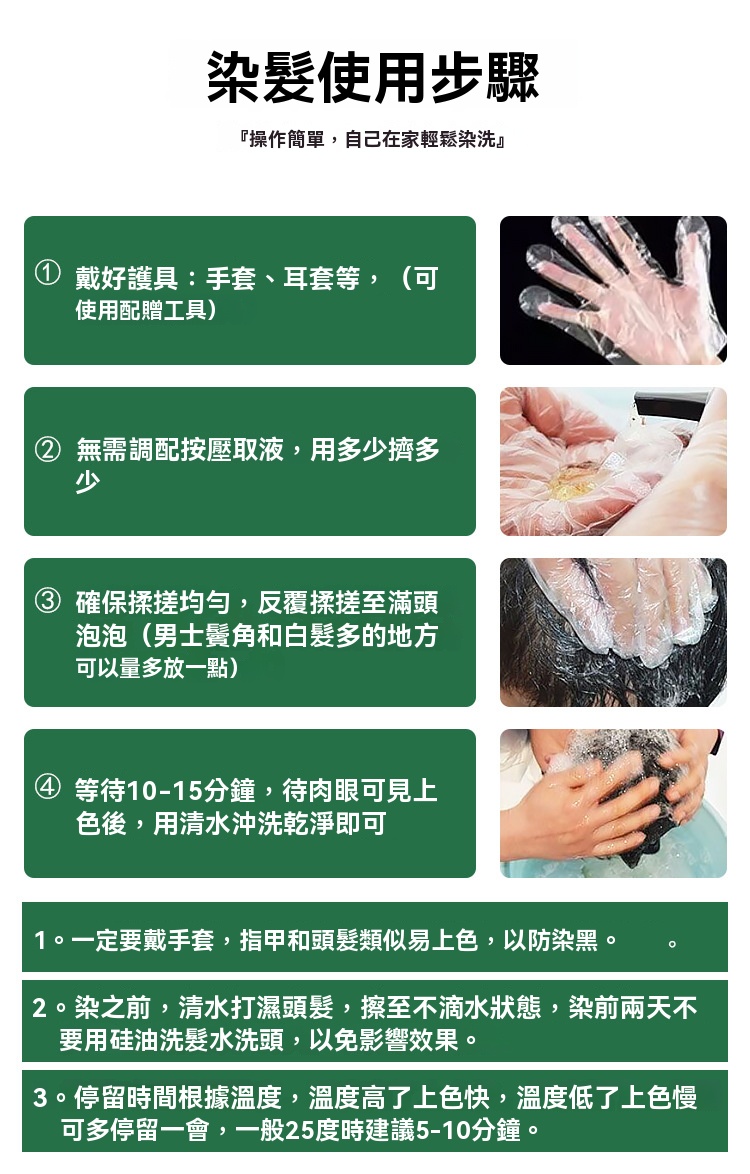 染髮使用步驟

『操作簡單，自己在家輕鬆染洗』

① 戴好護具：手套、耳套等，（可使用配贈工具）

② 無需調配按壓取液，用多少擠多少

③ 確保揉搓均勻，反覆揉搓至滿頭泡泡（男士鬢角和白髮多的地方可以量多放一點）

④ 等待10-15分鐘，待肉眼可見上色後，用清水沖洗乾淨即可

1。一定要戴手套，指甲和頭髮類似易上色，以防染黑。 。

2。染之前，清水打濕頭髮，擦至不滴水狀態，染前兩天不要用硅油洗髮水洗頭，以免影響效果。

3。停留時間根據溫度，溫度高了上色快，溫度低了上色慢可多停留一會，一般25度時建議5-10分鐘。