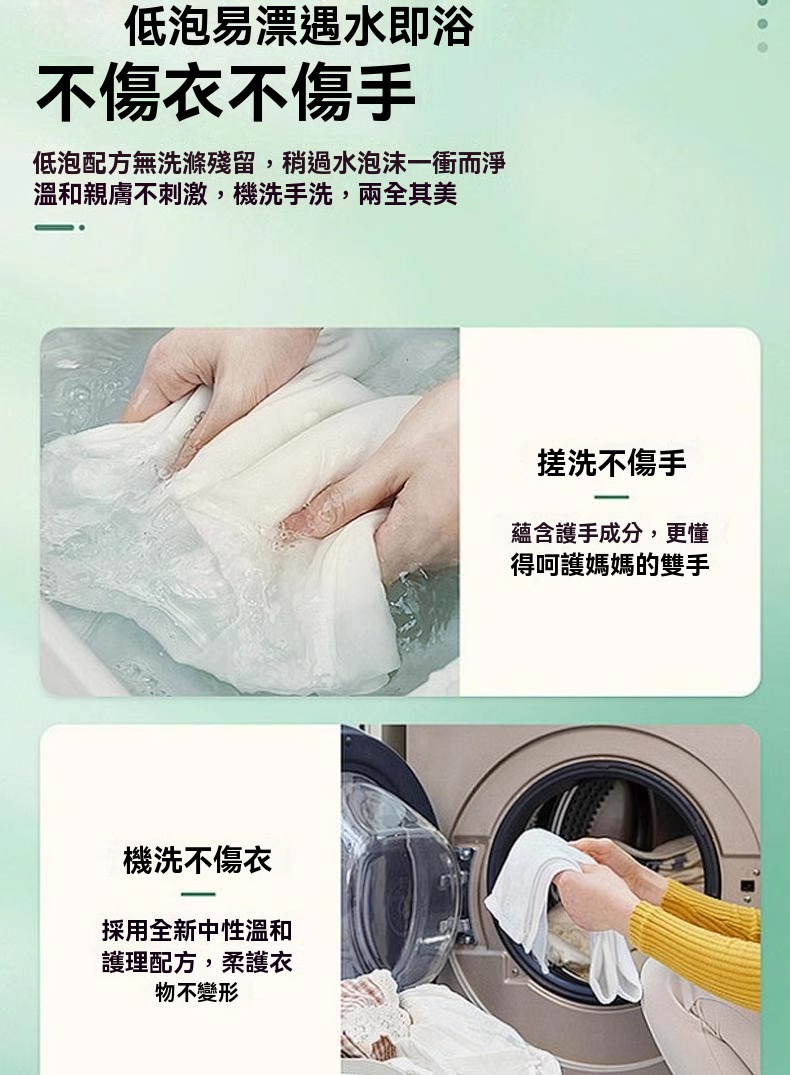 低泡易漂遇水即浴
不傷衣不傷手

低泡配方無洗滌殘留，稍過水泡沫一衝而淨
溫和親膚不刺激，機洗手洗，兩全其美

搓洗不傷手

蘊含護手成分，更懂得呵護媽媽的雙手

機洗不傷衣

採用全新中性溫和護理配方，柔護衣物不變形