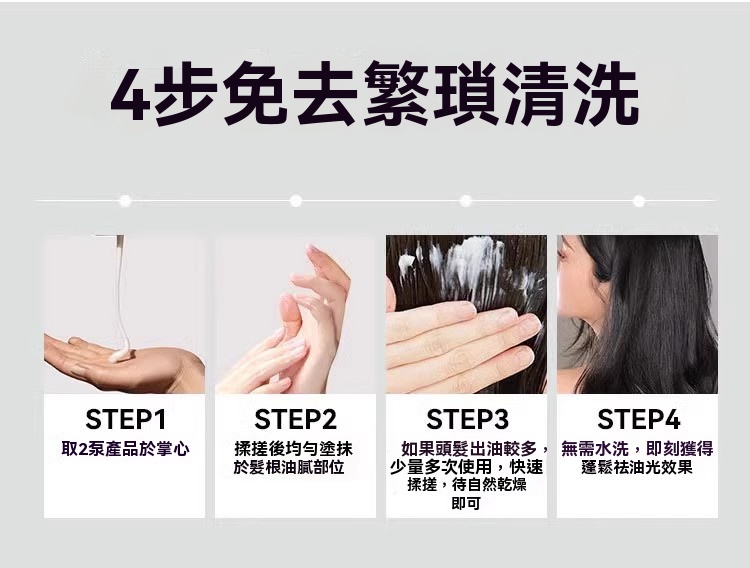 4步免去繁瑣清洗

STEP1
取2泵產品於掌心

STEP2
揉搓後均勻塗抹於髮根油膩部位

STEP3
如果頭髮出油較多，少量多次使用，快速揉搓，待自然乾燥即可

STEP4
無需水洗，即刻獲得蓬鬆祛油光效果