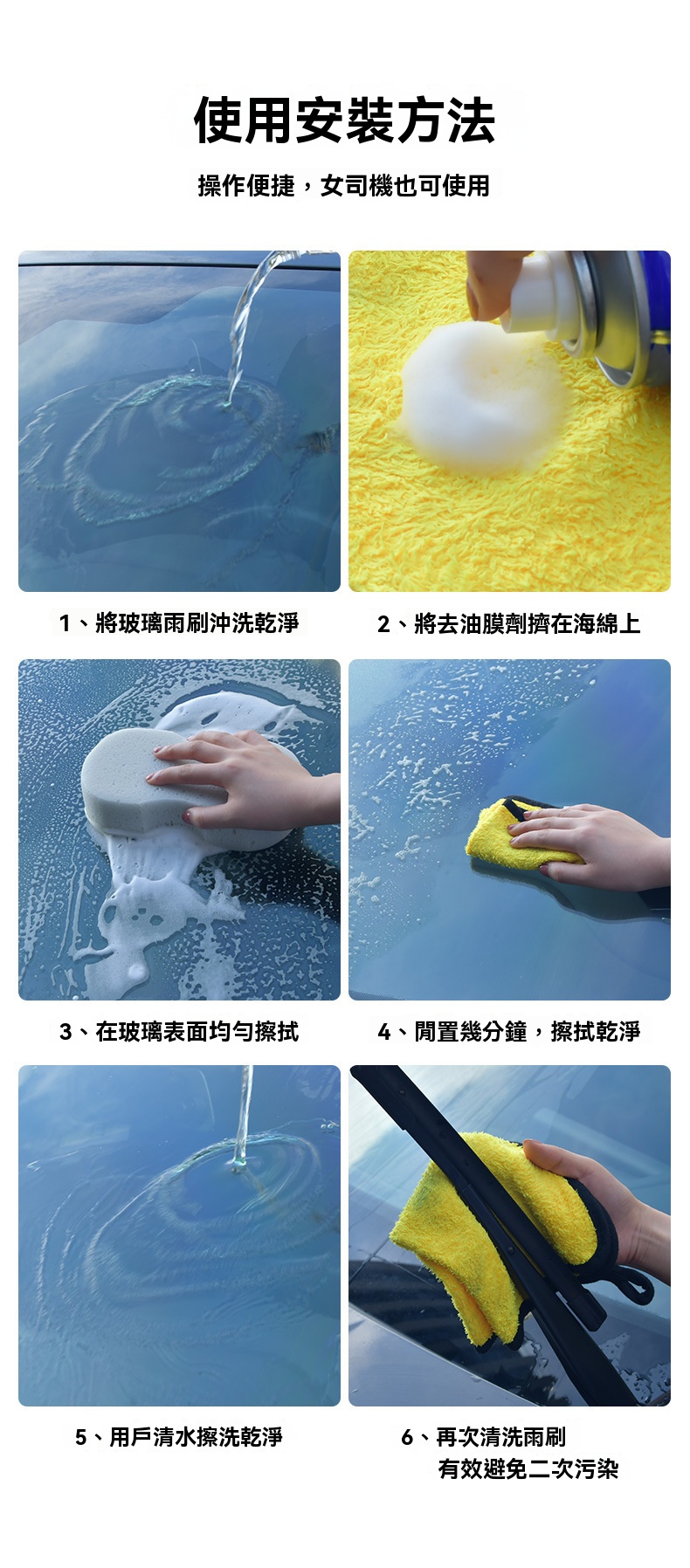 使用安裝方法

操作便捷，女司機也可使用

1、將玻璃雨刷沖洗乾淨

2、將去油膜劑擠在海綿上

3、在玻璃表面均勻擦拭

4、閒置幾分鐘，擦拭乾淨

5、用戶清水擦洗乾淨

6、再次清洗雨刷
有效避免二次污染