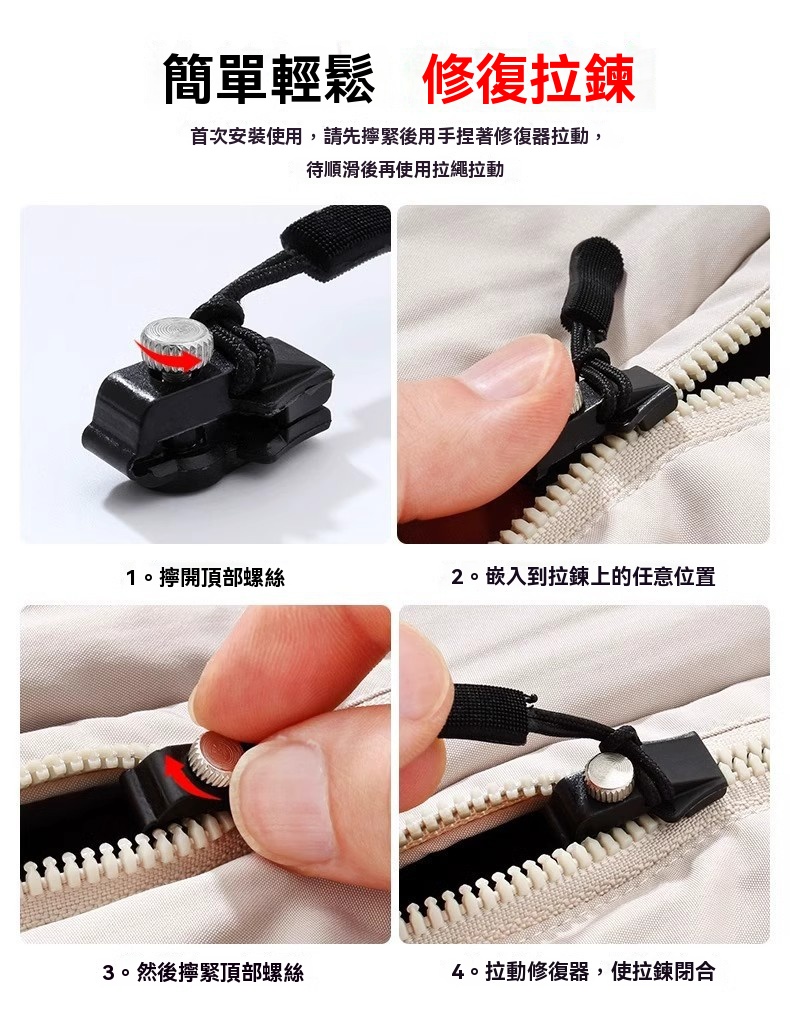 簡單輕鬆 修復拉鍊

首次安裝使用，請先擰緊後用手捏著修復器拉動，
待順滑後再使用拉繩拉動

1。擰開頂部螺絲

2。嵌入到拉鍊上的任意位置

3。然後擰緊頂部螺絲

4。拉動修復器，使拉鍊閉合