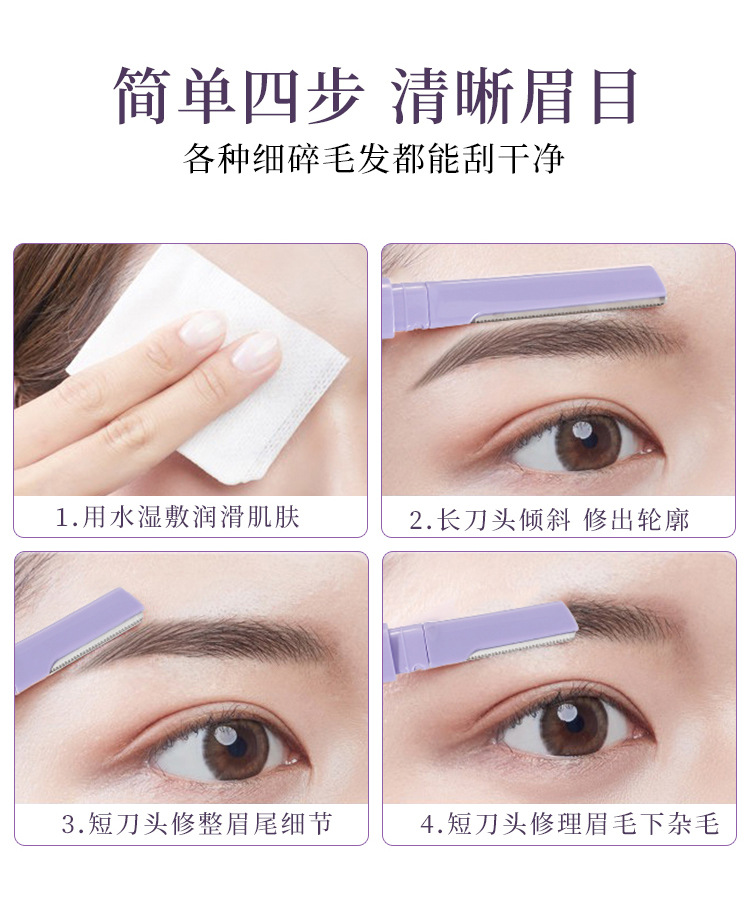 简单四步 清晰眉目

各种细碎毛发都能刮干净

1.用水湿敷润滑肌肤

2.长刀头倾斜 修出轮廓

3.短刀头修整眉尾细节

4.短刀头修理眉毛下杂毛