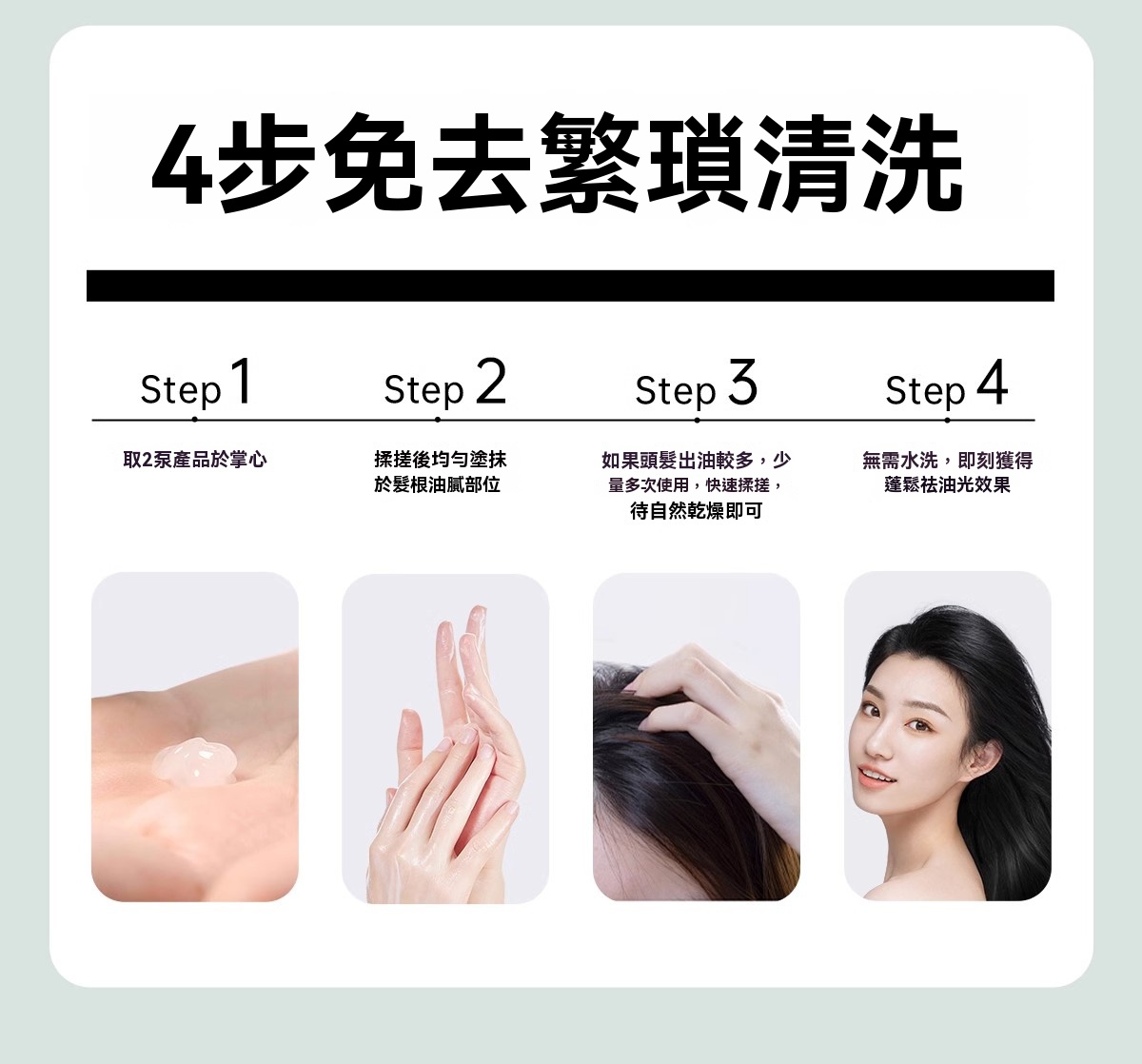 4步免去繁瑣清洗

Step 1

取2泵產品於掌心

Step 2

揉搓後均勻塗抹於髮根油膩部位

Step 3

如果頭髮出油較多，少量多次使用，快速揉搓，待自然乾燥即可

Step 4

無需水洗，即刻獲得蓬鬆祛油光效果