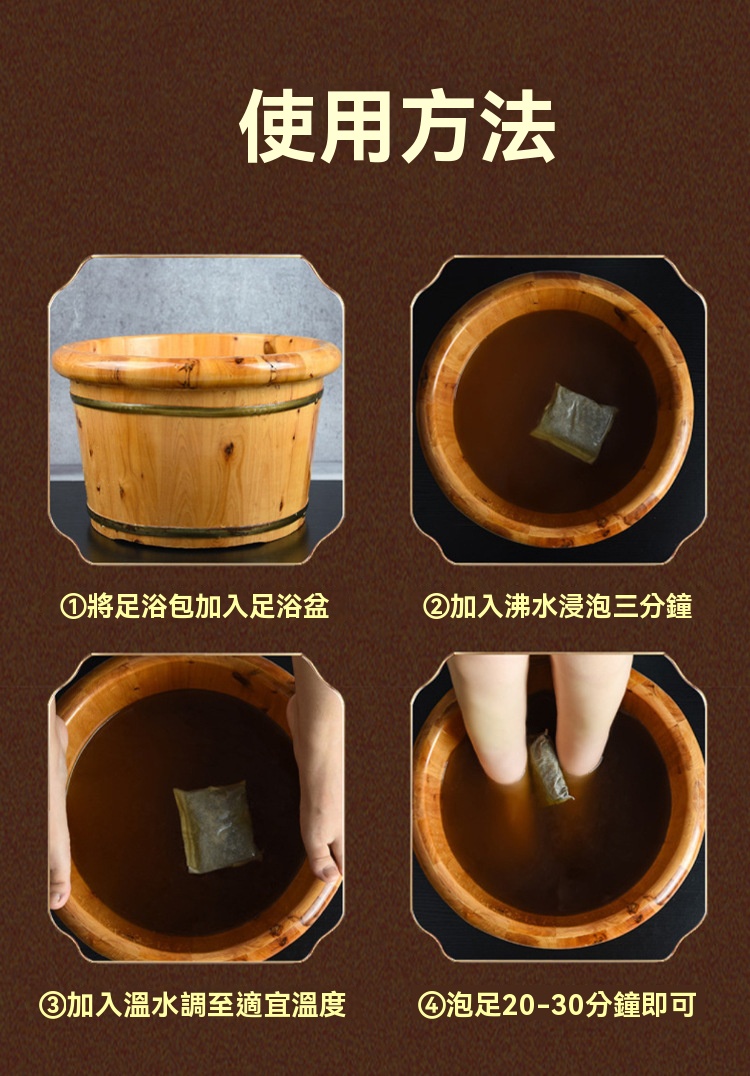 使用方法

①將足浴包加入足浴盆

②加入沸水浸泡三分鐘

③加入溫水調至適宜溫度

④泡足20-30分鐘即可