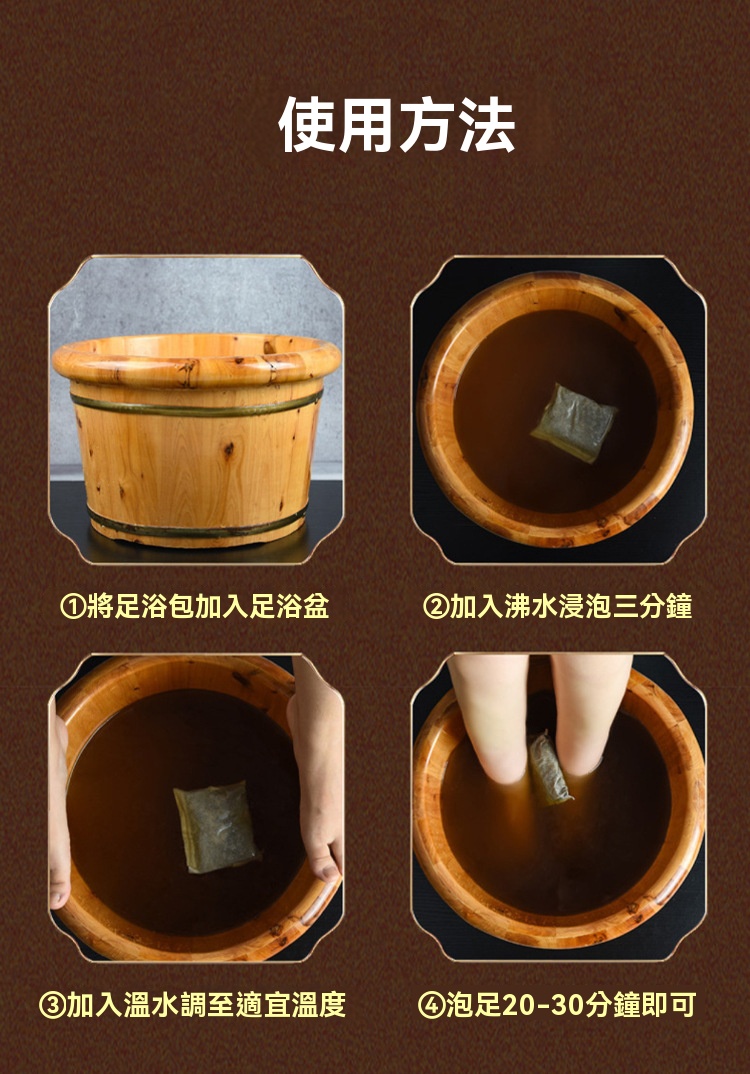 使用方法

①將足浴包加入足浴盆

②加入沸水浸泡三分鐘

③加入溫水調至適宜溫度

④泡足20-30分鐘即可