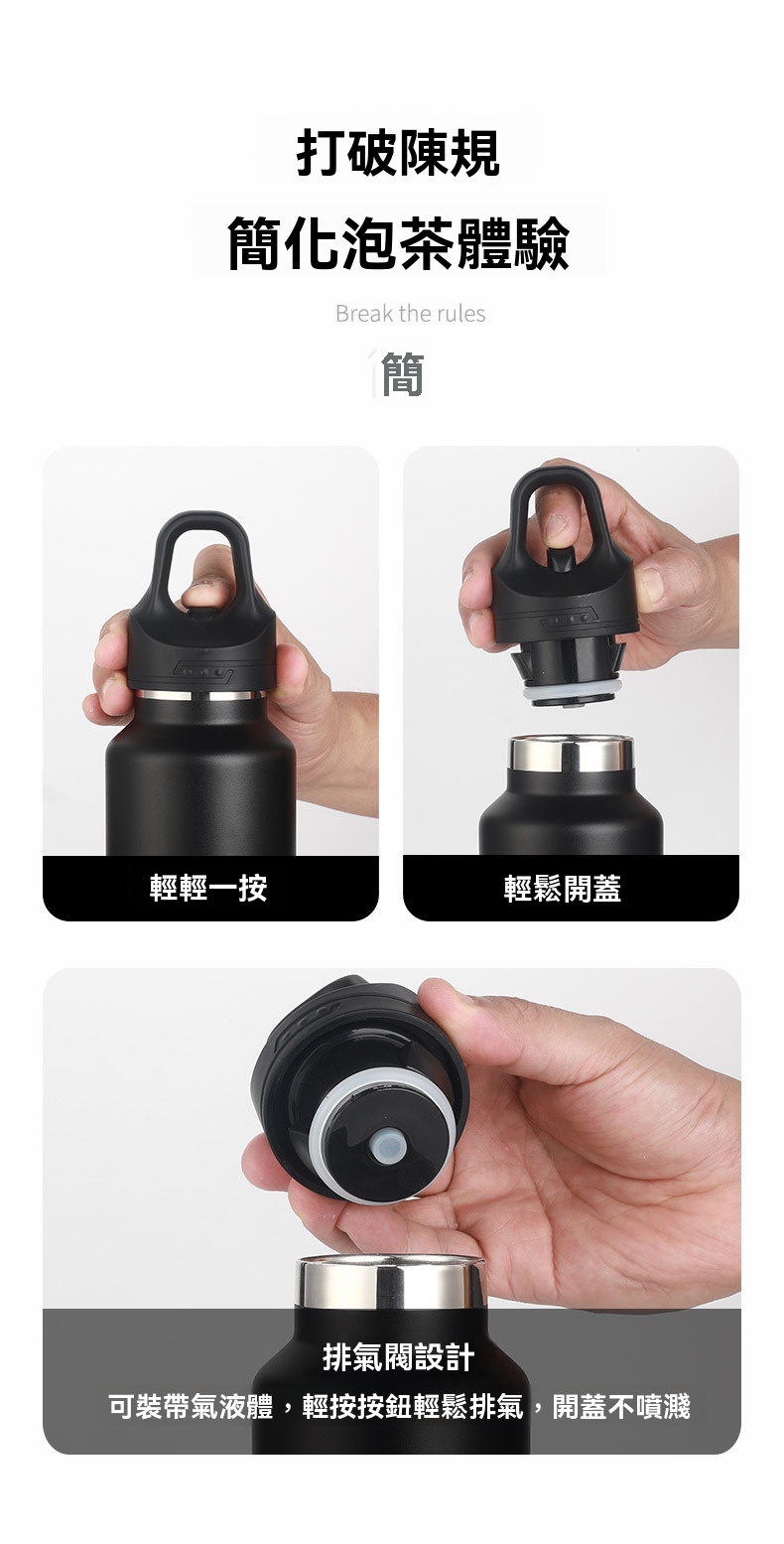 打破陳規
簡化泡茶體驗

Break the rules

簡

輕輕一按

輕鬆開蓋

排氣閥設計
可裝帶氣液體，輕按按鈕輕鬆排氣，開蓋不噴濺