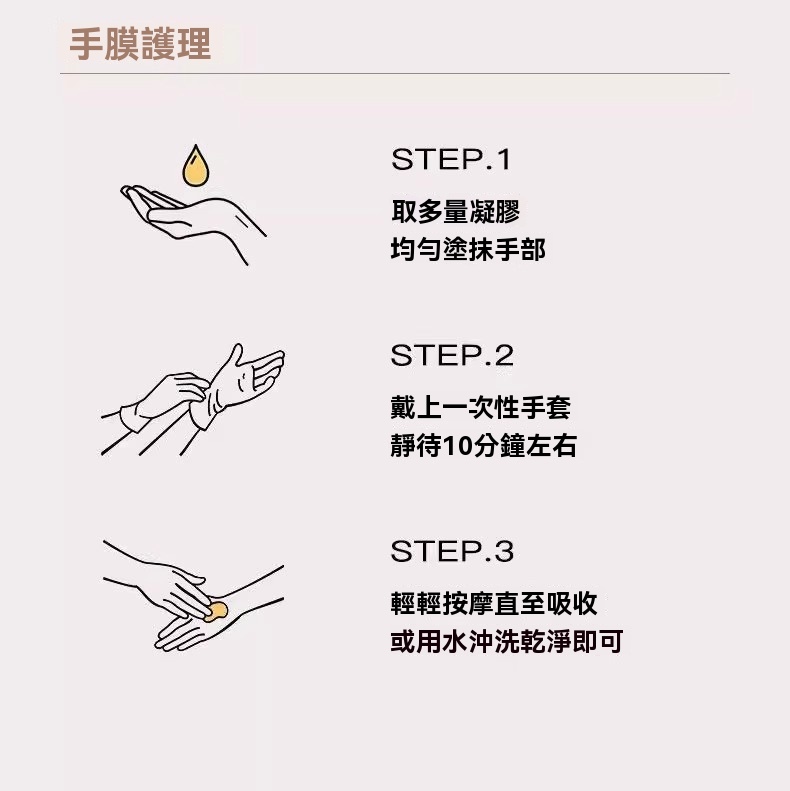 手膜護理

STEP.1

取多量凝膠
均勻塗抹手部

STEP.2

戴上一次性手套
靜待10分鐘左右

STEP.3

輕輕按摩直至吸收
或用水沖洗乾淨即可