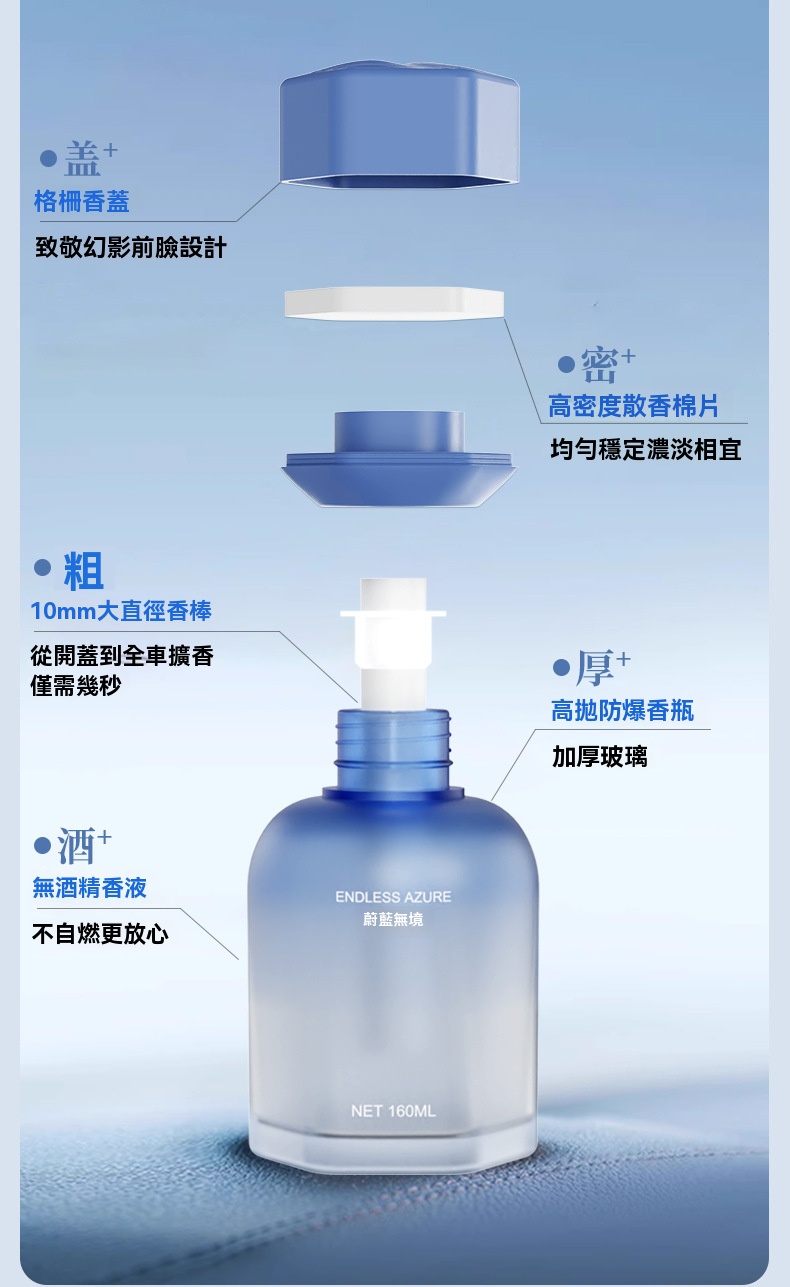 盖+
格柵香蓋
致敬幻影前臉設計

密+
高密度散香棉片
均勻穩定濃淡相宜

粗
10mm大直徑香棒
從開蓋到全車擴香
僅需幾秒

厚+
高拋防爆香瓶
加厚玻璃

酒+
無酒精香液
不自燃更放心

ENDLESS AZURE
蔚藍無境

NET 160ML