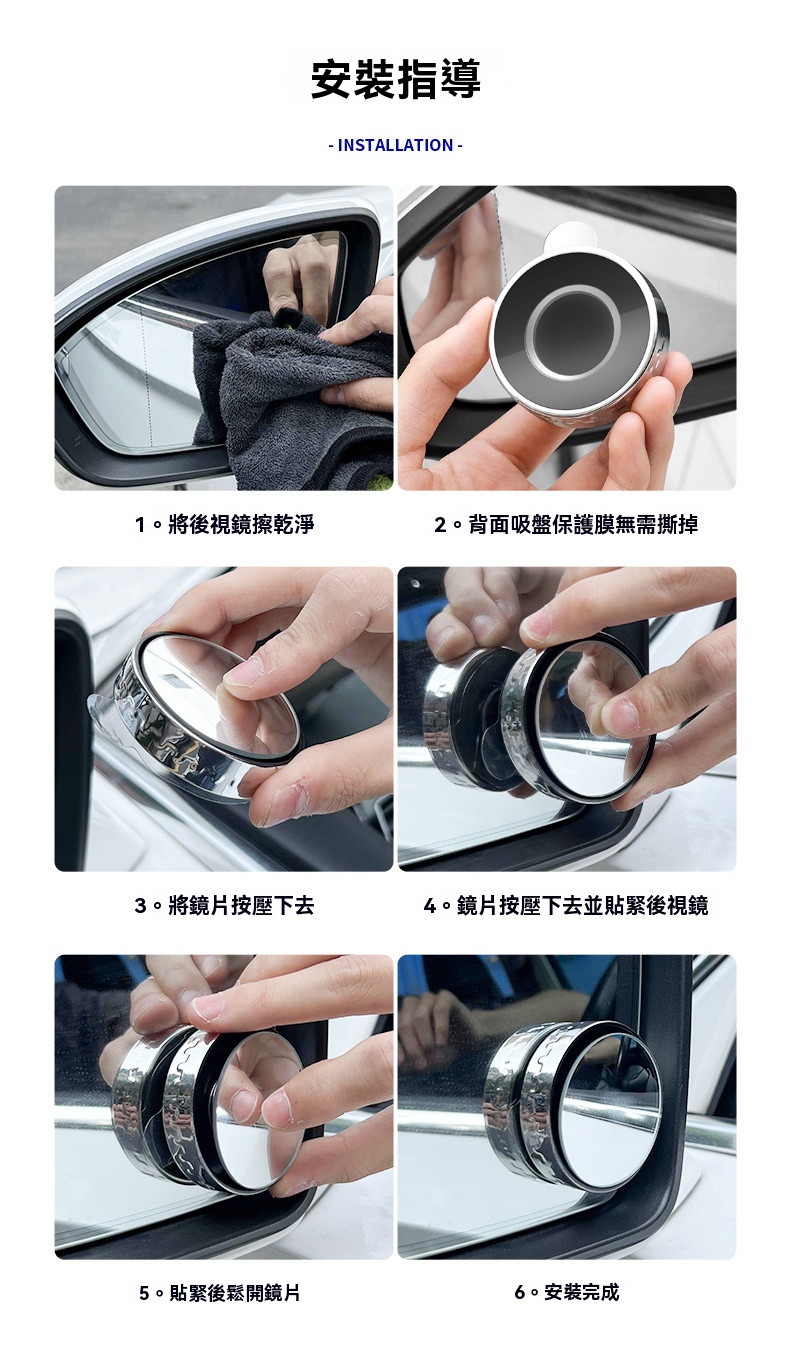 安裝指導

- INSTALLATION -

1。將後視鏡擦乾淨

2。背面吸盤保護膜無需撕掉

3。將鏡片按壓下去

4。鏡片按壓下去並貼緊後視鏡

5。貼緊後鬆開鏡片

6。安裝完成