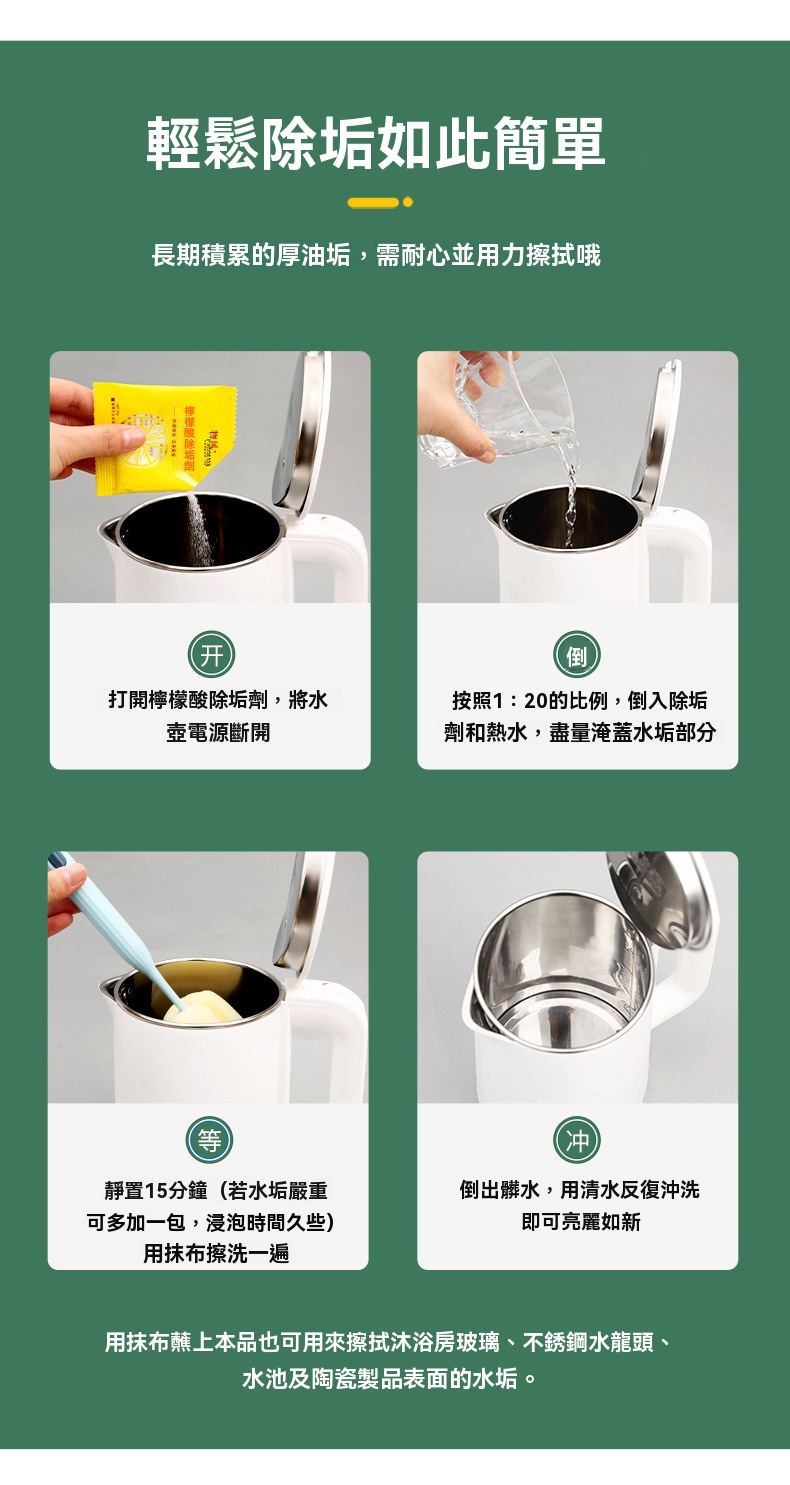 輕鬆除垢如此簡單

長期積累的厚油垢，需耐心並用力擦拭哦

檸檬酸除垢劑

开

打開檸檬酸除垢劑，將水壺電源斷開

倒

按照1：20的比例，倒入除垢劑和熱水，盡量淹蓋水垢部分

等

靜置15分鐘（若水垢嚴重可多加一包，浸泡時間久些）用抹布擦洗一遍

冲

倒出髒水，用清水反復沖洗即可亮麗如新

用抹布蘸上本品也可用來擦拭沐浴房玻璃、不銹鋼水龍頭、水池及陶瓷製品表面的水垢。