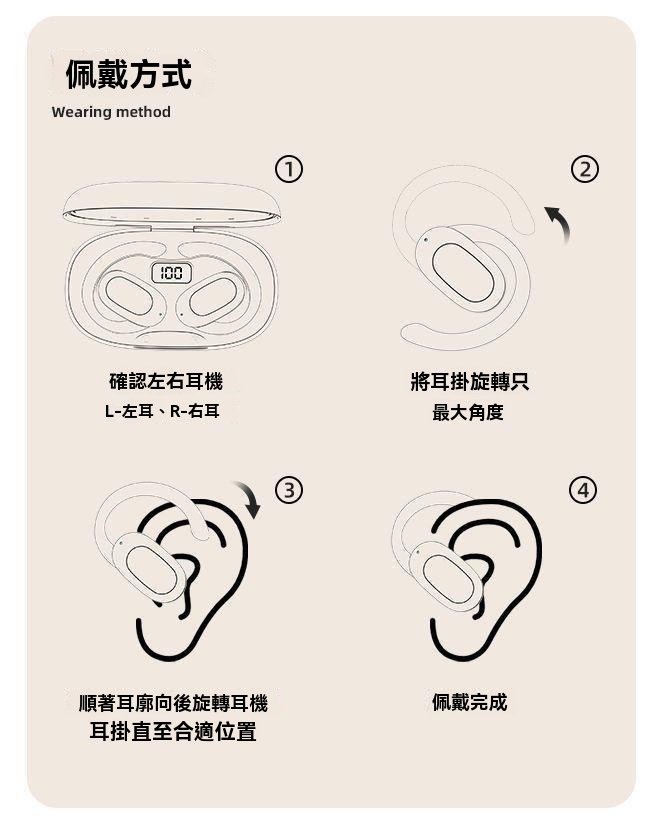 佩戴方式
Wearing method

①

100

確認左右耳機
L-左耳、R-右耳

②

將耳掛旋轉只
最大角度

③

順著耳廓向後旋轉耳機
耳掛直至合適位置

④

佩戴完成