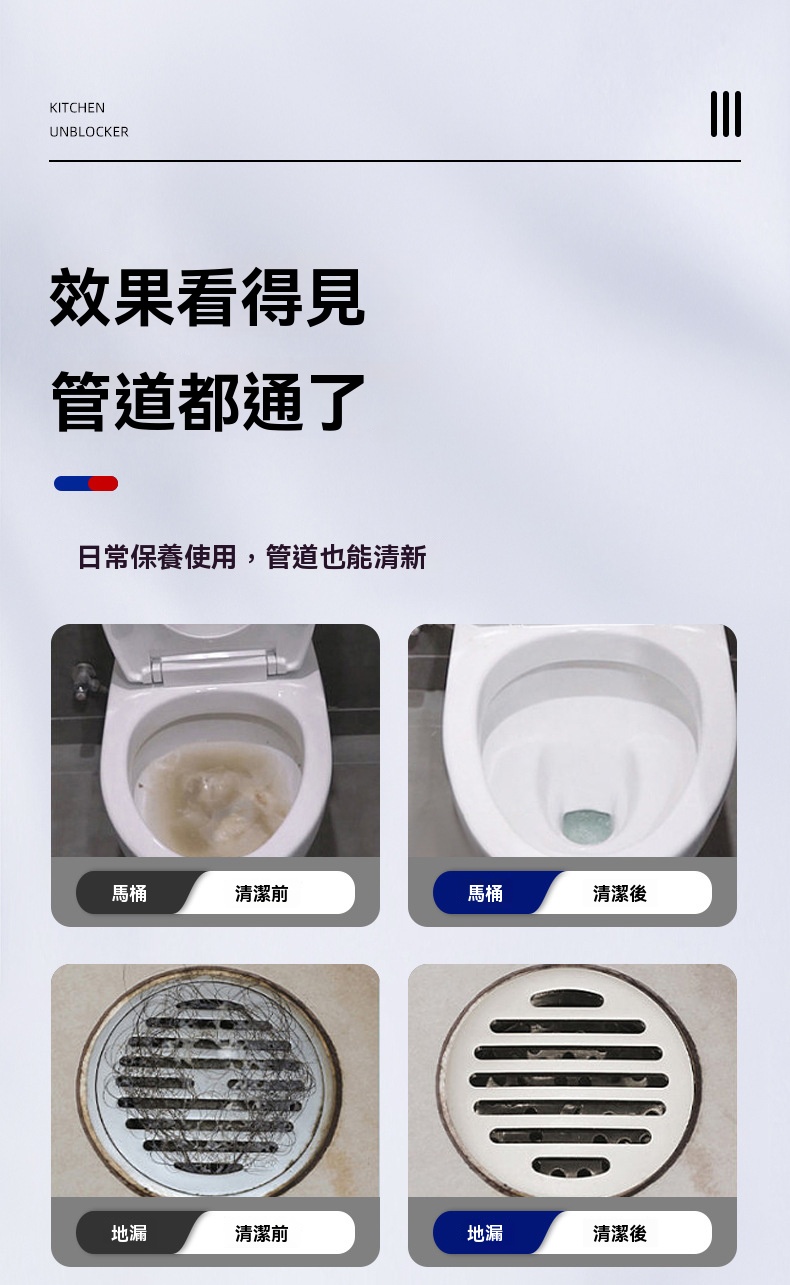 KITCHEN
UNBLOCKER

效果看得見
管道都通了

日常保養使用，管道也能清新

馬桶 清潔前

馬桶 清潔後

地漏 清潔前

地漏 清潔後