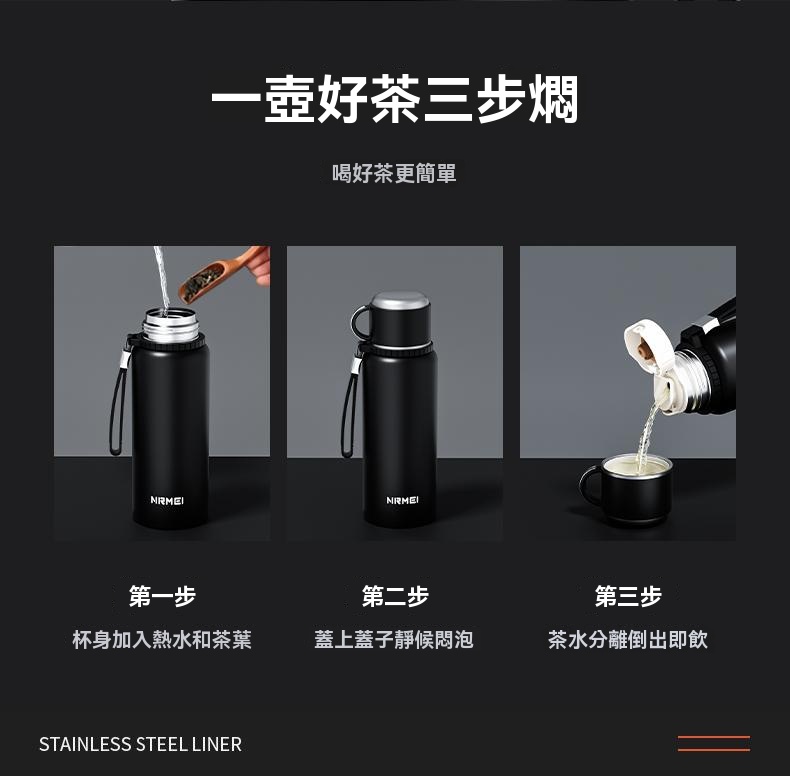 一壺好茶三步燜

喝好茶更簡單

NRMEI

NRMEI

第一步

杯身加入熱水和茶葉

第二步

蓋上蓋子靜候悶泡

第三步

茶水分離倒出即飲

STAINLESS STEEL LINER