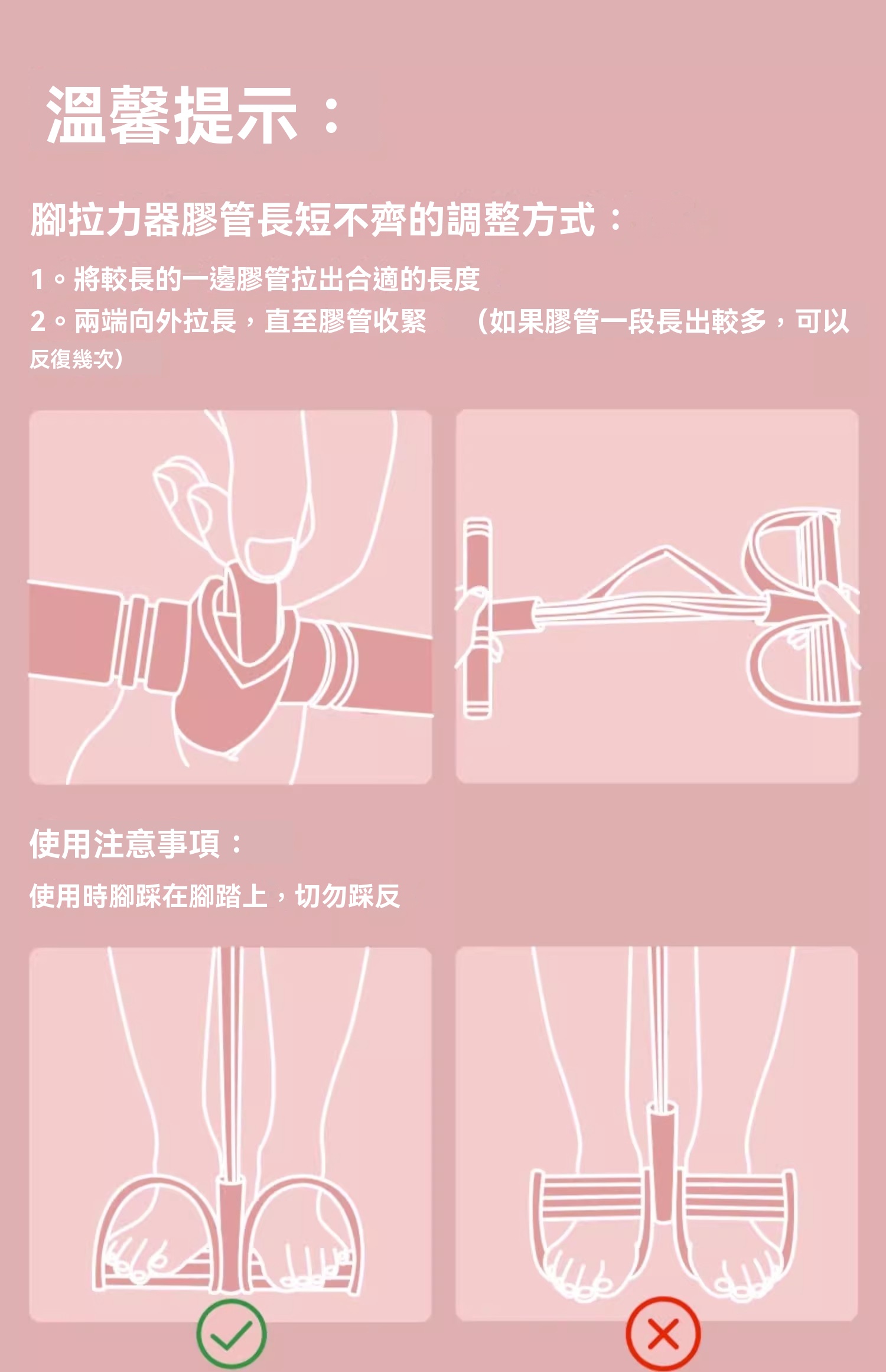 溫馨提示：

腳拉力器膠管長短不齊的調整方式：

1。將較長的一邊膠管拉出合適的長度
2。兩端向外拉長，直至膠管收緊 （如果膠管一段長出較多，可以反復幾次）

使用注意事項：

使用時腳踩在腳踏上，切勿踩反