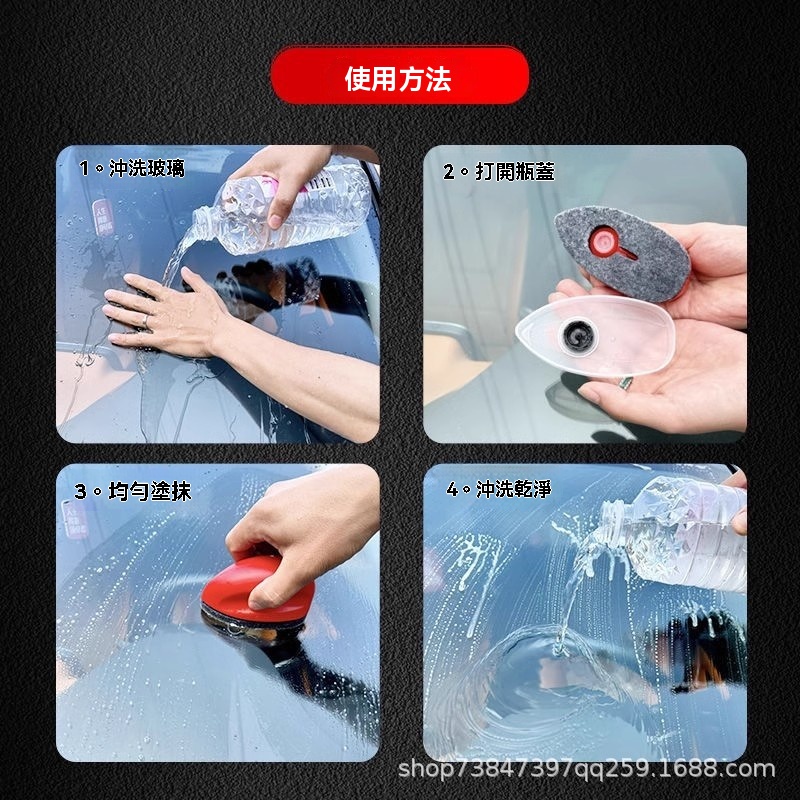 使用方法

1。沖洗玻璃

2。打開瓶蓋

3。均勻塗抹

4。沖洗乾淨

shop73847397qq259.1688.com