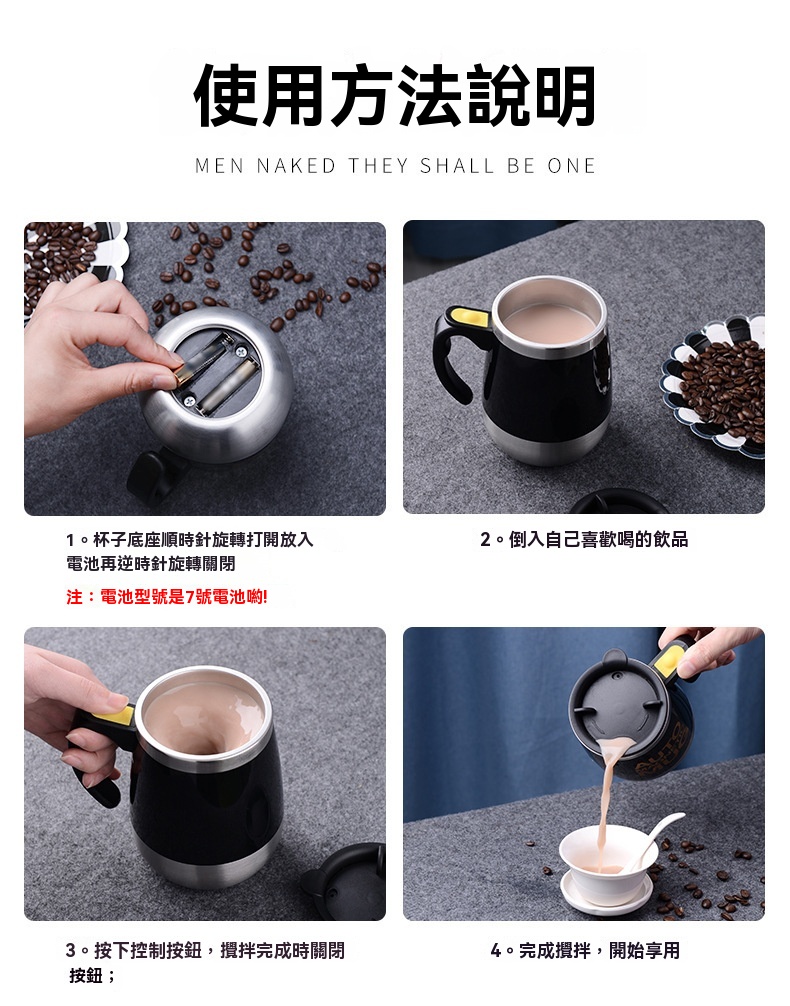 使用方法說明

MEN NAKED THEY SHALL BE ONE

1。杯子底座順時針旋轉打開放入電池再逆時針旋轉關閉

注：電池型號是7號電池喲!

2。倒入自己喜歡喝的飲品

3。按下控制按鈕，攪拌完成時關閉按鈕；

4。完成攪拌，開始享用