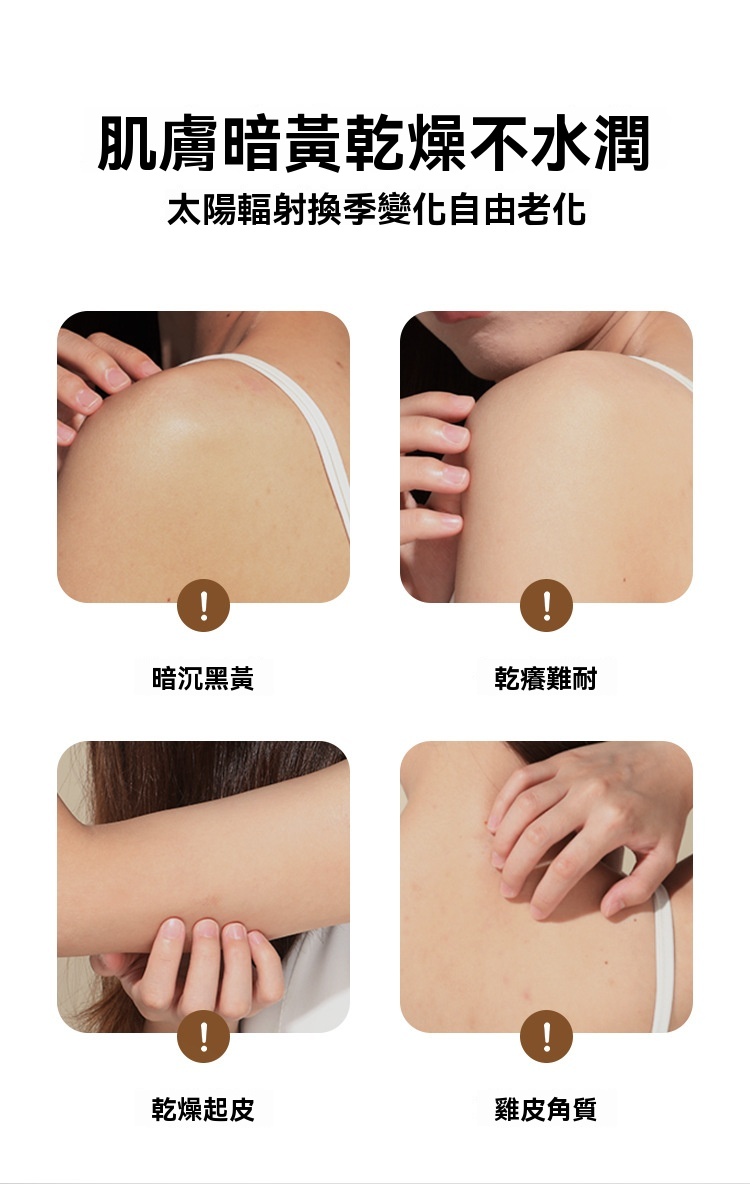 肌膚暗黃乾燥不水潤

太陽輻射換季變化自由老化

!

暗沉黑黃

!

乾癢難耐

!

乾燥起皮

!

雞皮角質