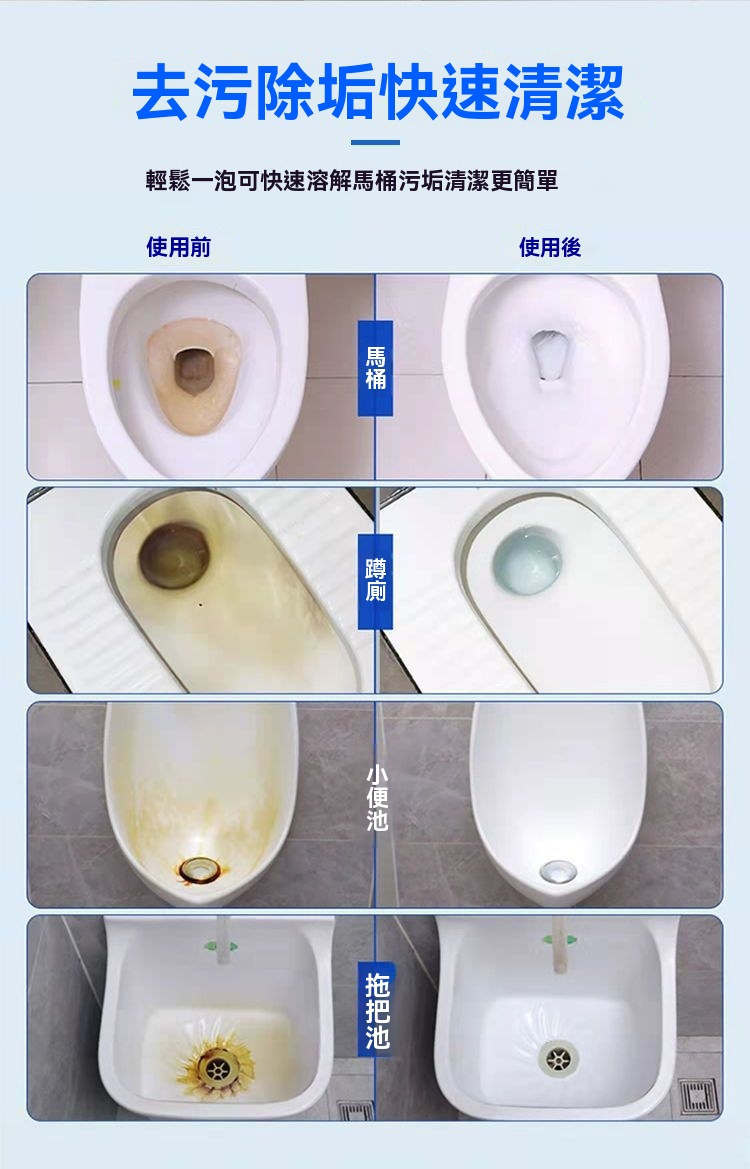 去污除垢快速清潔

輕鬆一泡可快速溶解馬桶污垢清潔更簡單

使用前

使用後

馬桶

蹲廁

小便池

拖把池