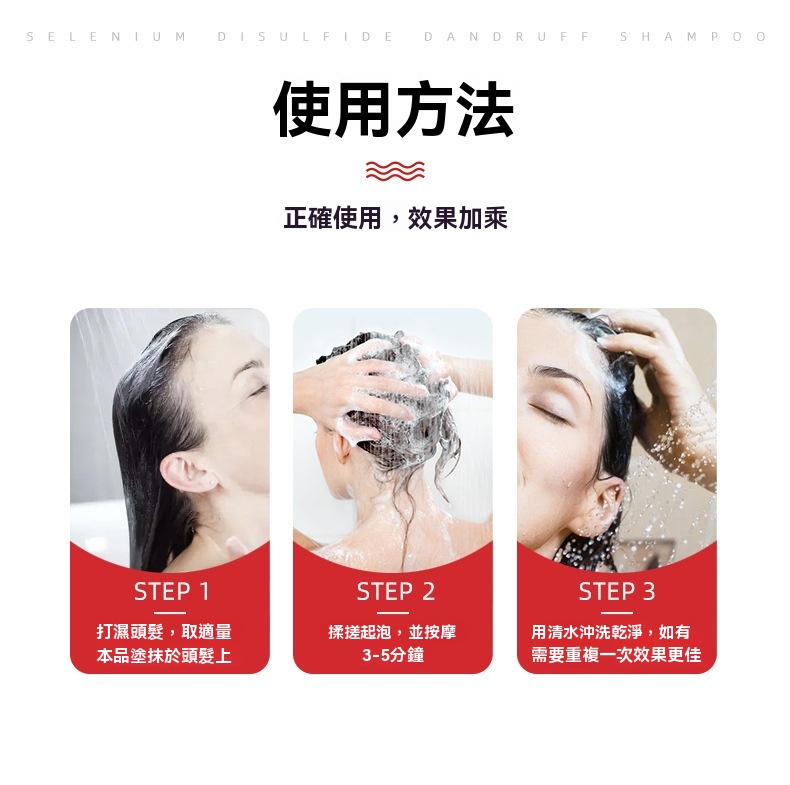 SELENIUM DISULFIDE DANDRUFF SHAMPOO

使用方法

正確使用，效果加乘

STEP 1

打濕頭髮，取適量本品塗抹於頭髮上

STEP 2

揉搓起泡，並按摩3-5分鐘

STEP 3

用清水沖洗乾淨，如有需要重複一次效果更佳