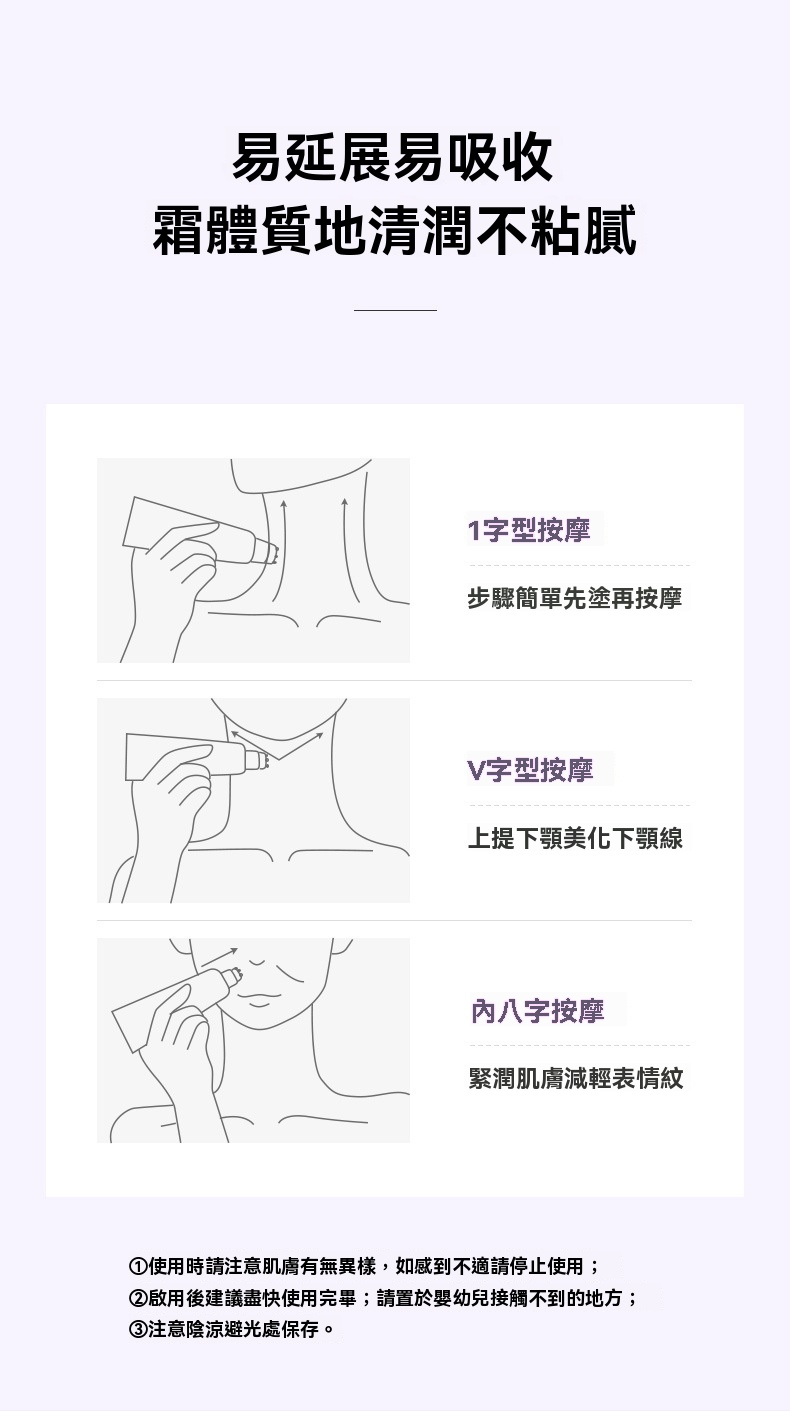 易延展易吸收
霜體質地清潤不粘膩

1字型按摩

步驟簡單先塗再按摩

V字型按摩

上提下顎美化下顎線

內八字按摩

緊潤肌膚減輕表情紋

①使用時請注意肌膚有無異樣，如感到不適請停止使用；
②啟用後建議盡快使用完畢；請置於嬰幼兒接觸不到的地方；
③注意陰涼避光處保存。