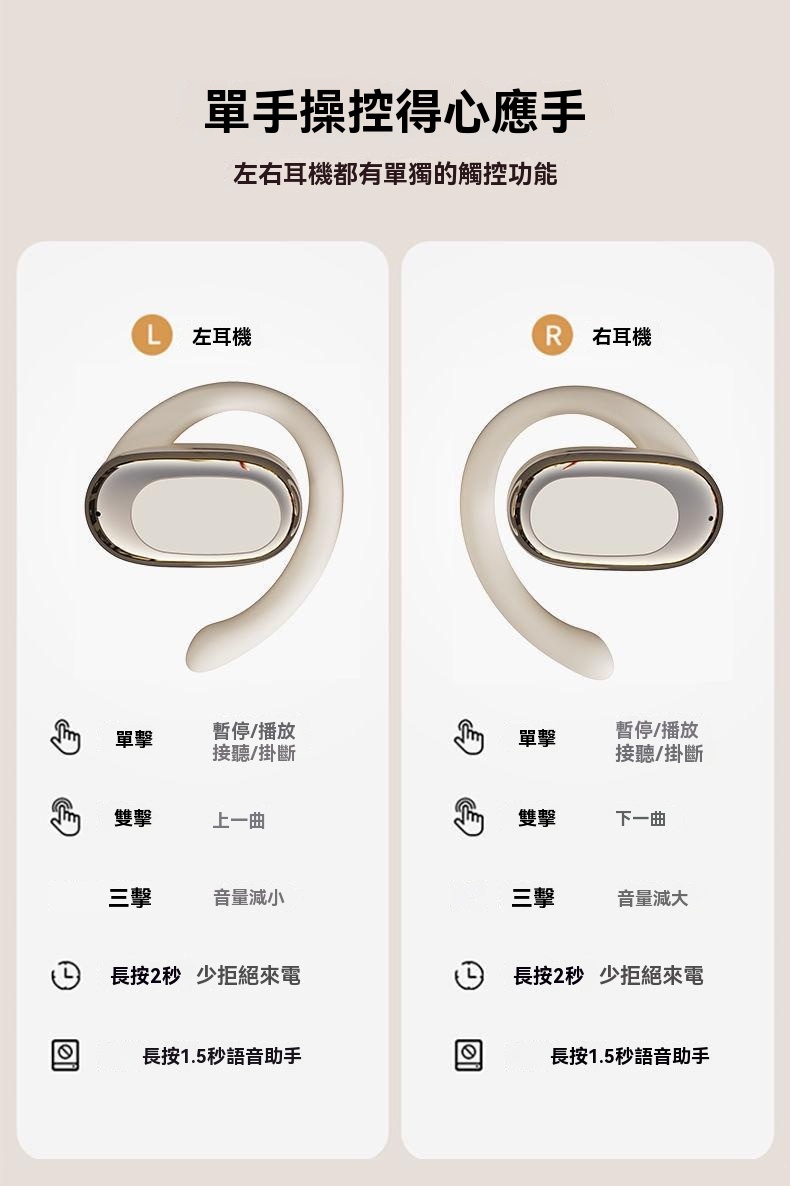 單手操控得心應手

左右耳機都有單獨的觸控功能

L 左耳機

單擊 暫停/播放 接聽/掛斷

雙擊 上一曲

三擊 音量減小

長按2秒 少拒絕來電

長按1.5秒語音助手

R 右耳機

單擊 暫停/播放 接聽/掛斷

雙擊 下一曲

三擊 音量減大

長按2秒 少拒絕來電

長按1.5秒語音助手