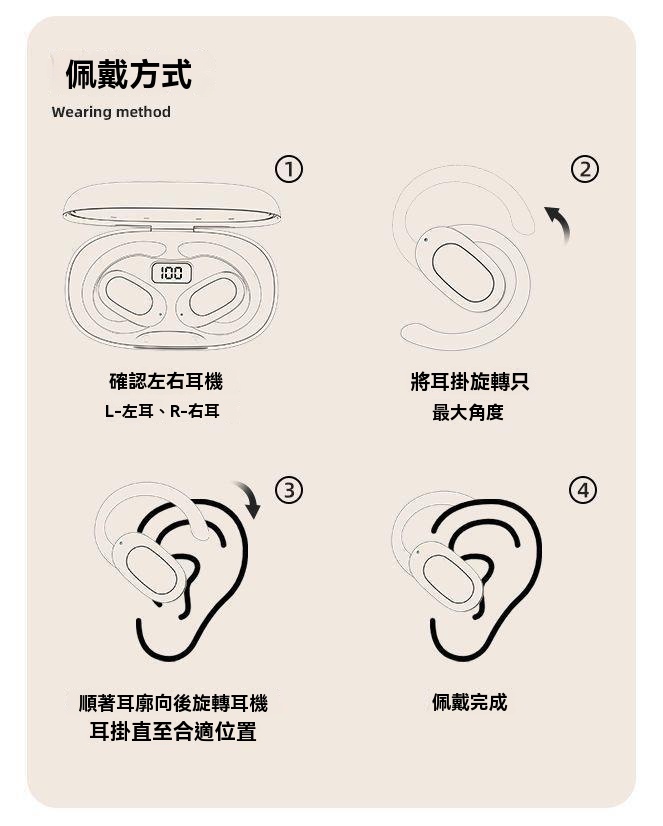 佩戴方式
Wearing method

①

100

確認左右耳機
L-左耳、R-右耳

②

將耳掛旋轉只
最大角度

③

順著耳廓向後旋轉耳機
耳掛直至合適位置

④

佩戴完成