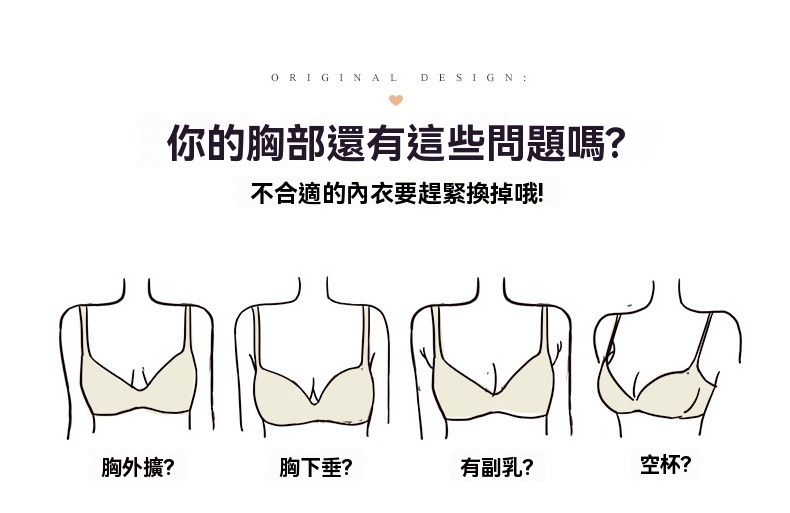 ORIGINAL DESIGN:

你的胸部還有這些問題嗎?

不合適的內衣要趕緊換掉哦!

胸外擴?

胸下垂?

有副乳?

空杯?