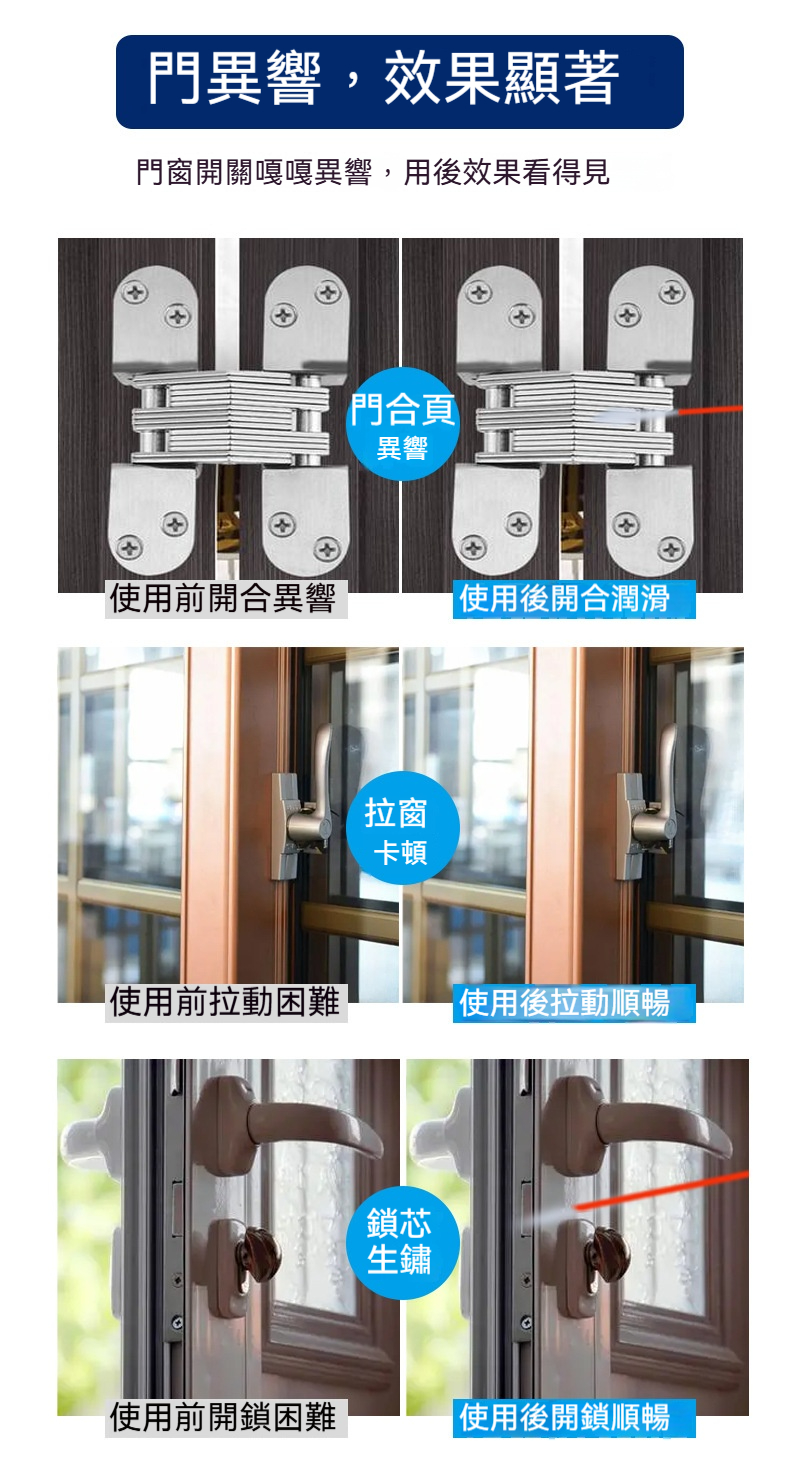 門異響，效果顯著

門窗開關嘎嘎異響，用後效果看得見

門合頁
異響

使用前開合異響

使用後開合潤滑

拉窗
卡頓

使用前拉動困難

使用後拉動順暢

鎖芯
生鏽

使用前開鎖困難

使用後開鎖順暢