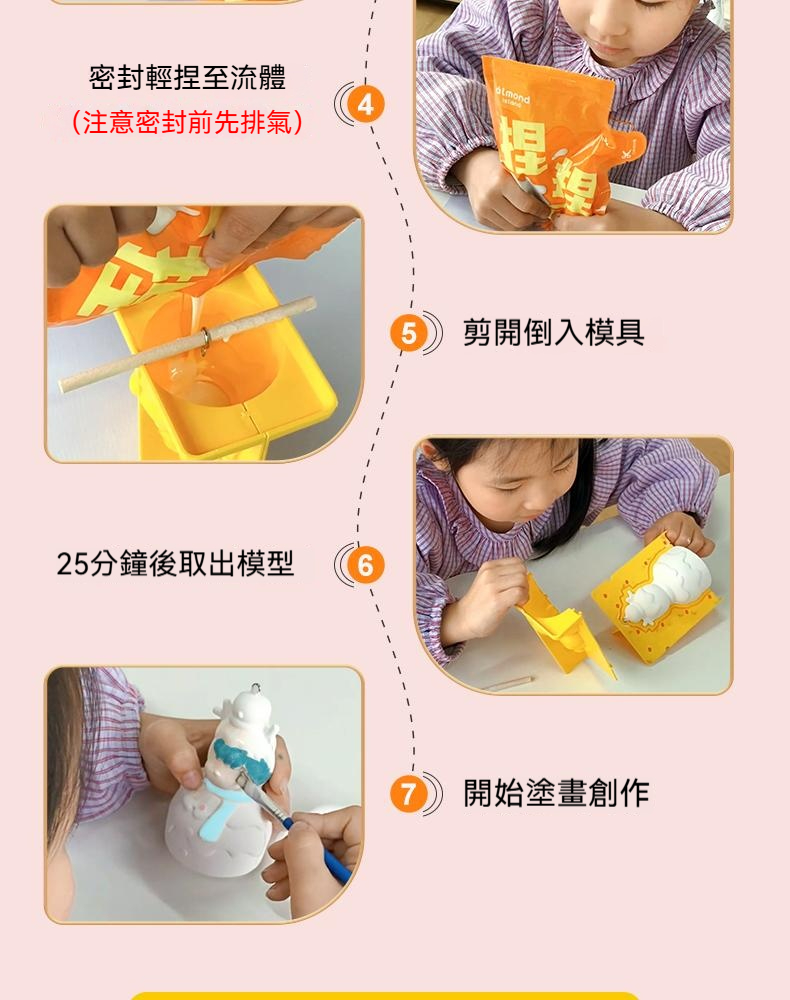 密封輕捏至流體
（注意密封前先排氣）

4

almond

捏捏

5

剪開倒入模具

25分鐘後取出模型

6

7

開始塗畫創作