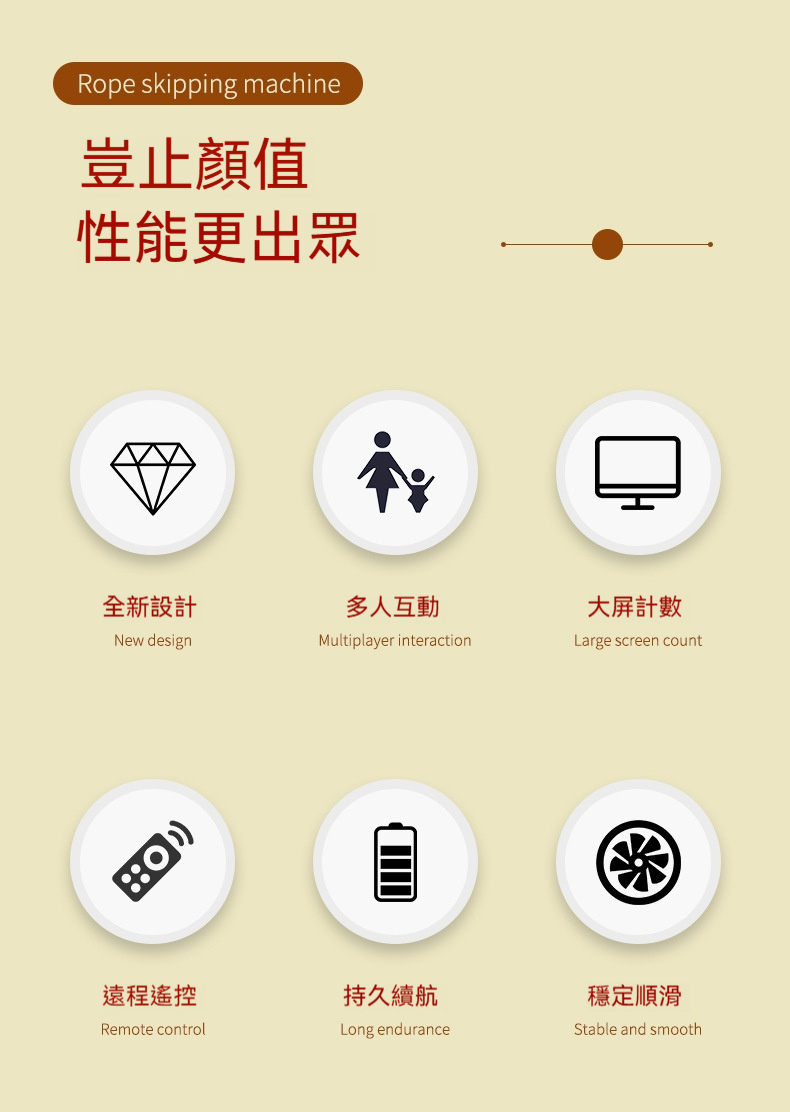 Rope skipping machine

豈止顏值
性能更出眾

全新設計
New design

多人互動
Multiplayer interaction

大屏計數
Large screen count

遠程遙控
Remote control

持久續航
Long endurance

穩定順滑
Stable and smooth