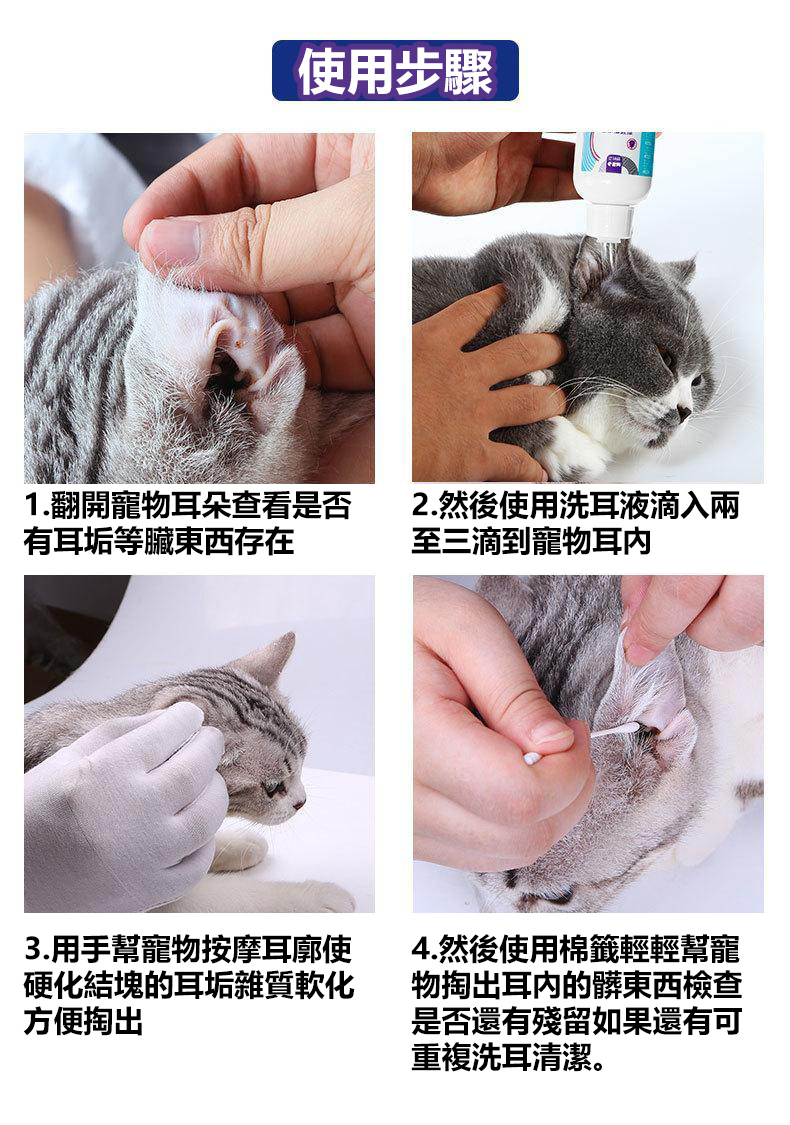 使用步驟

1.翻開寵物耳朵查看是否有耳垢等臟東西存在

2.然後使用洗耳液滴入兩至三滴到寵物耳內

3.用手幫寵物按摩耳廓使硬化結塊的耳垢雜質軟化方便掏出

4.然後使用棉籤輕輕幫寵物掏出耳內的髒東西檢查是否還有殘留如果還有可重複洗耳清潔。