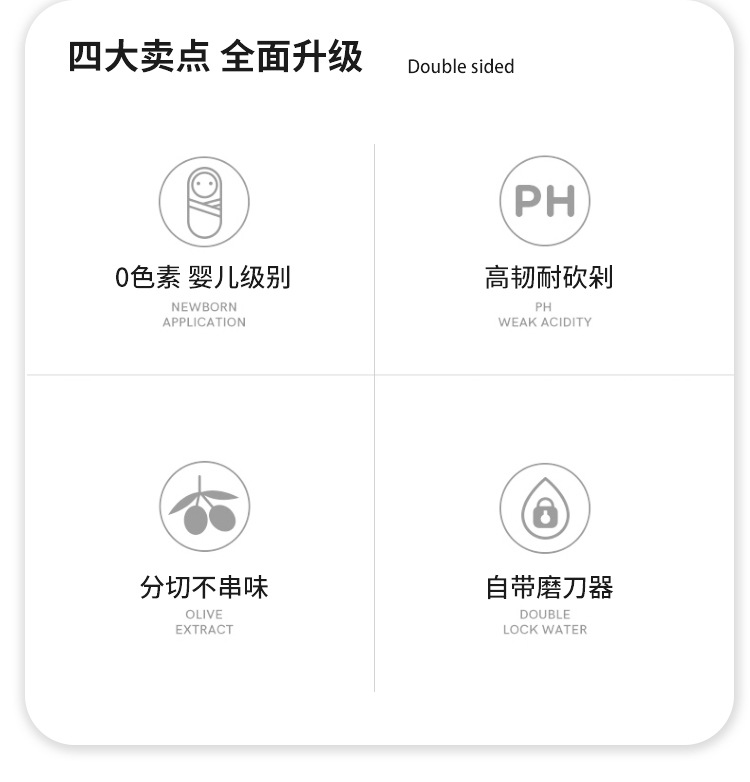 四大卖点 全面升级 Double sided

PH

0色素 婴儿级别

NEWBORN
APPLICATION

高韧耐砍剁

PH
WEAK ACIDITY

分切不串味

OLIVE
EXTRACT

自带磨刀器

DOUBLE
LOCK WATER