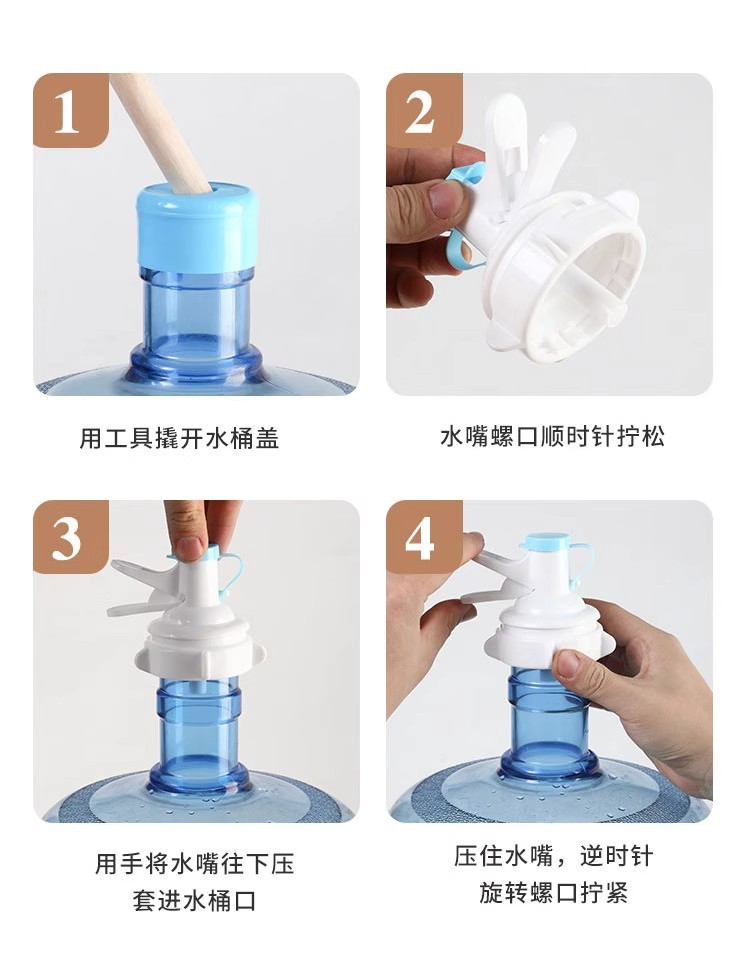 1

用工具撬开水桶盖

2

水嘴螺口顺时针拧松

3

用手将水嘴往下压
套进水桶口

4

压住水嘴，逆时针
旋转螺口拧紧